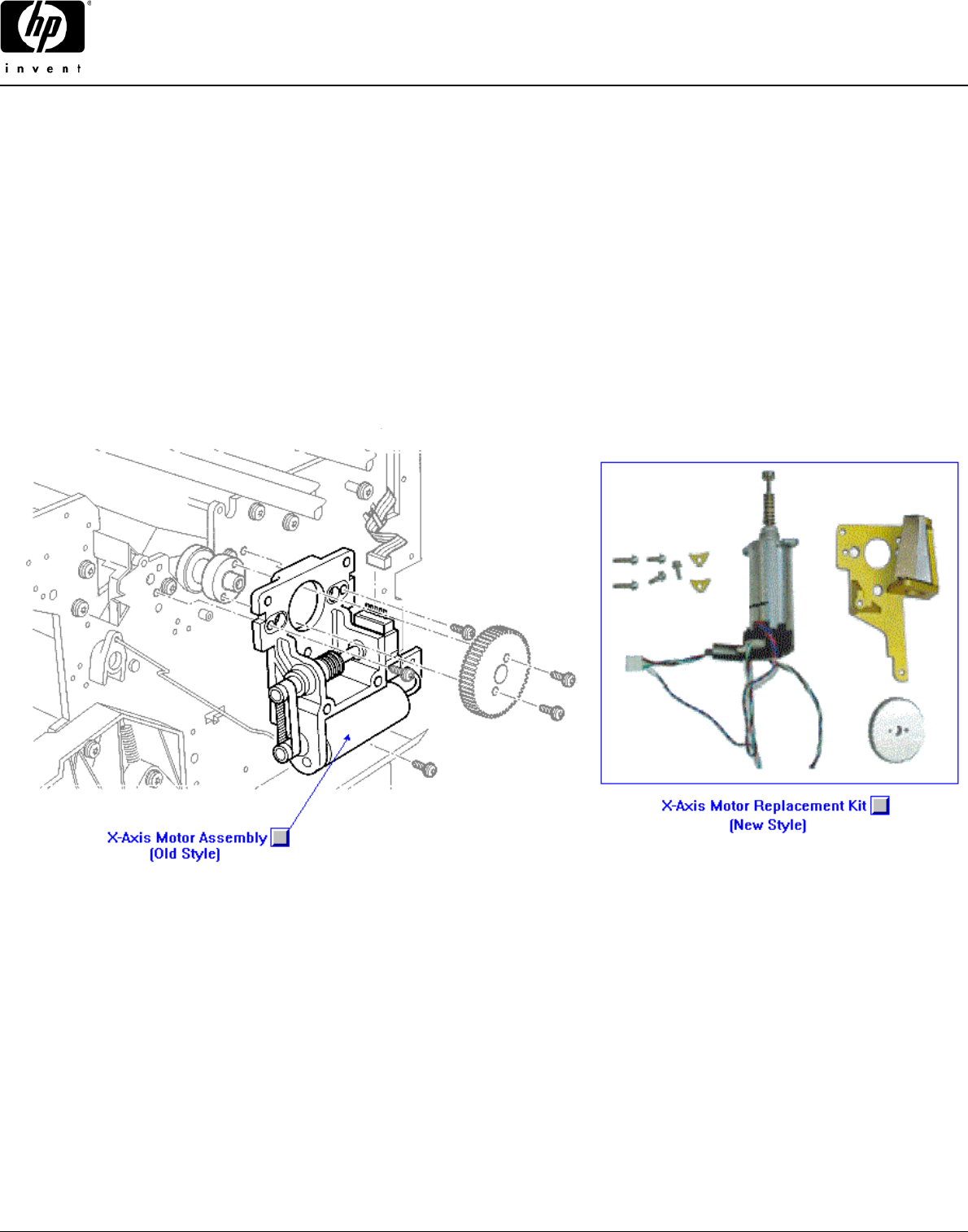 hp
invent

X-Axis Motor Assembly
(Old Style)

X-Axis Motor Replacement Kit
(New Style)