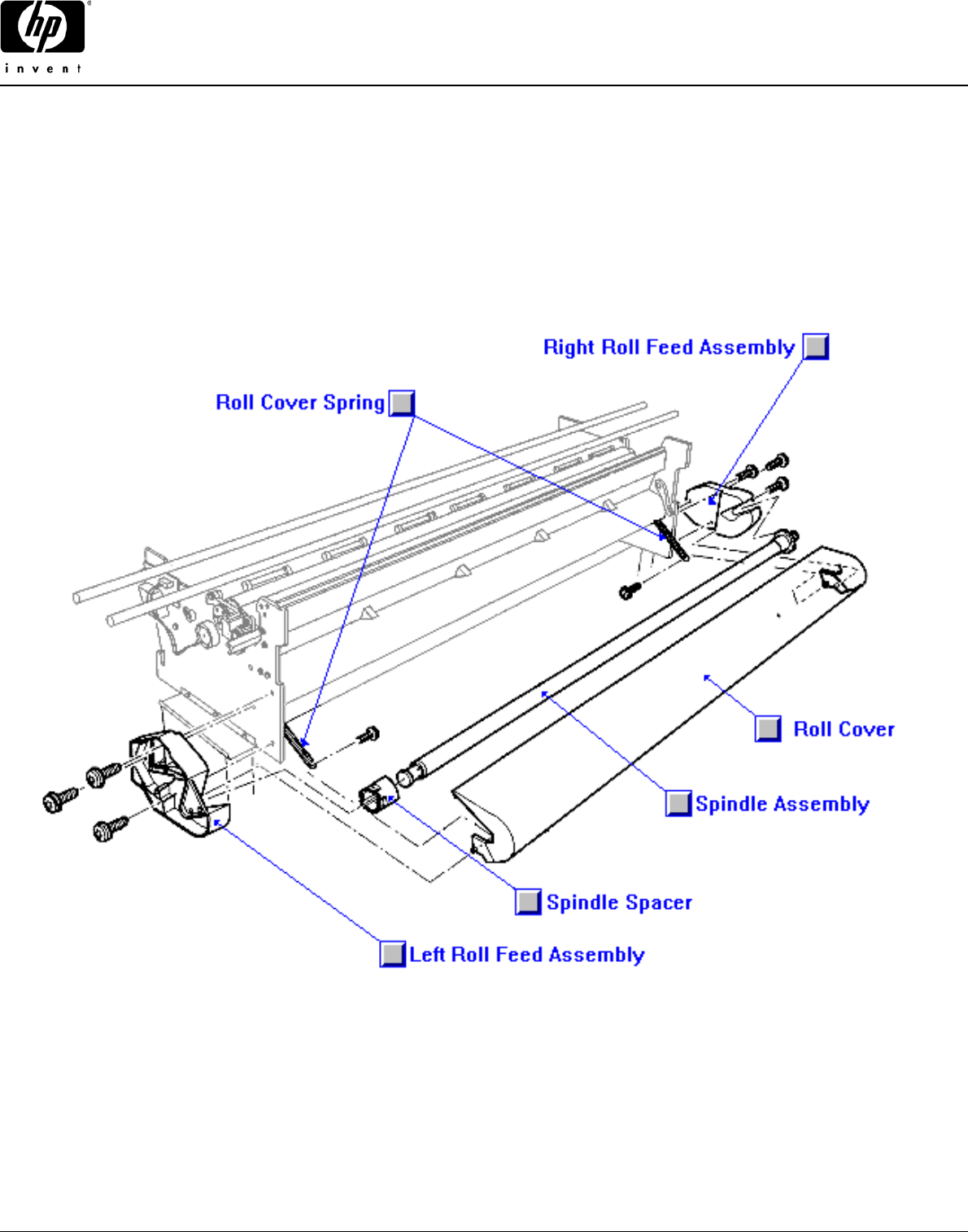 hp
invent

Right Roll Feed Assembly

Roll Cover Spring

Roll Cover

Spindle Assembly

Spindle Spacer

Left Roll Feed Assembly