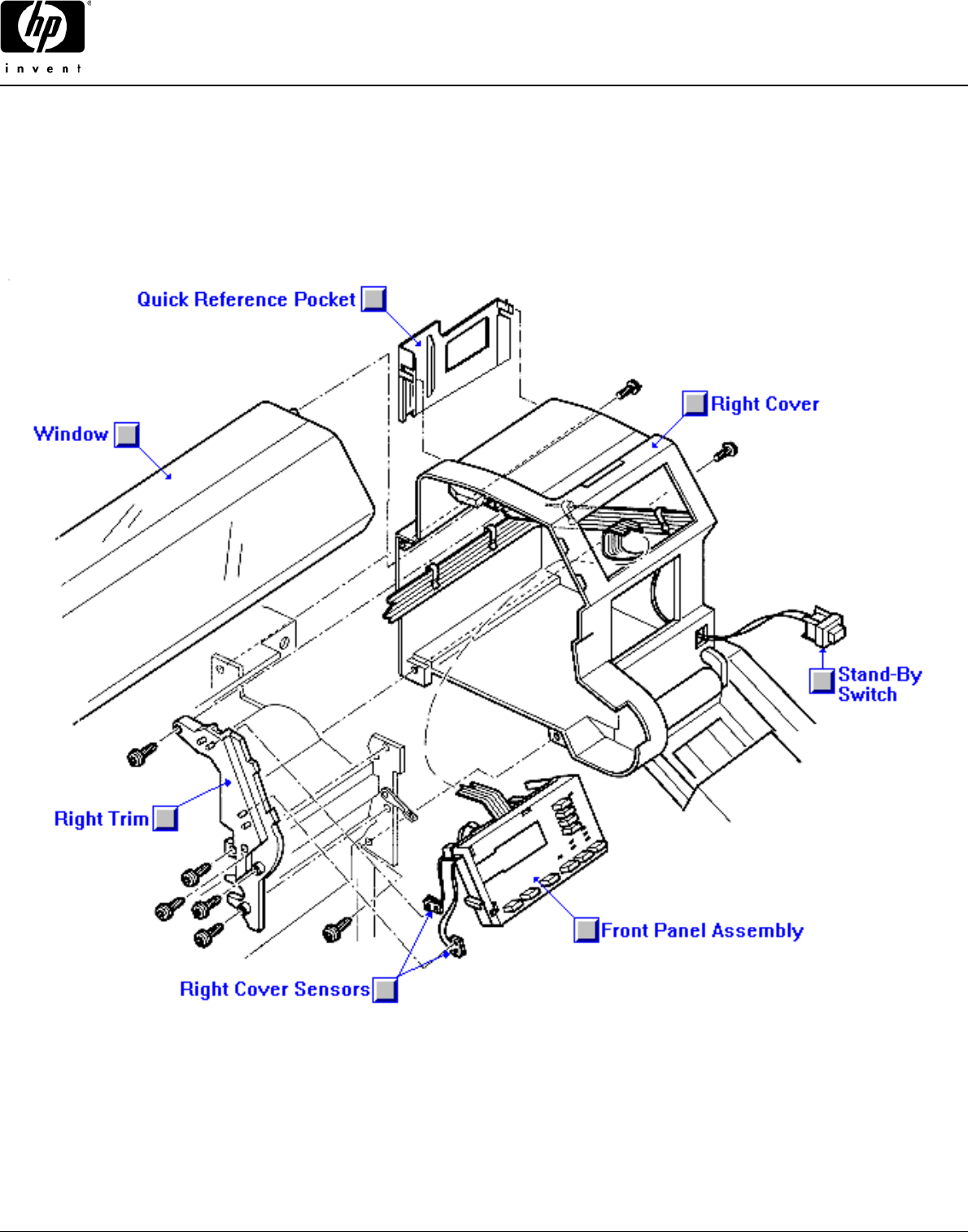 hp
invent

Quick Reference Pocket

Window

Right Cover

Stand-By Switch

Right Trim

Front Panel Assembly

Right Cover Sensors