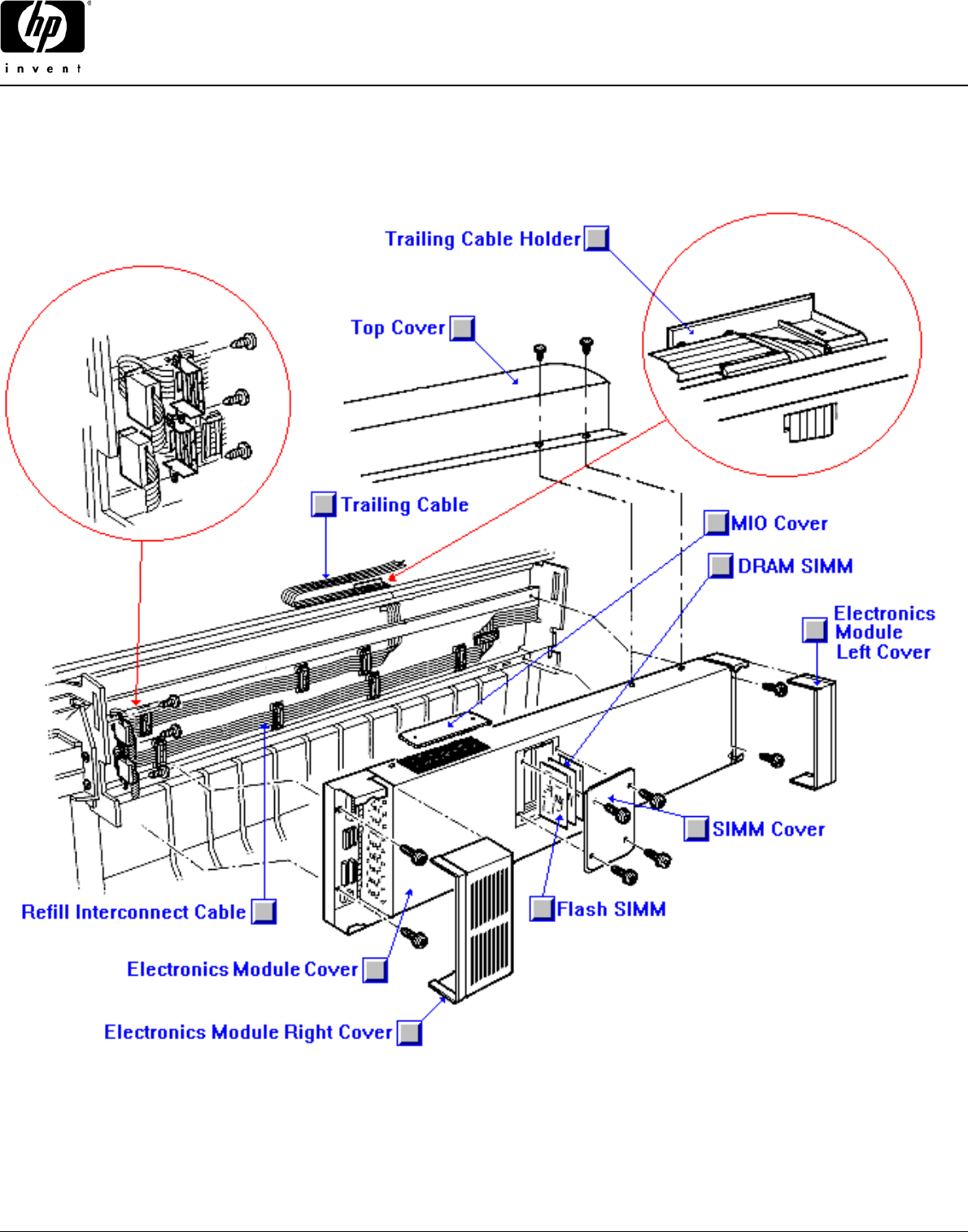 hp
invent

Trailing Cable Holder

Top Cover

Trailing Cable

MIO Cover

DRAM SIMM

Electronics Module Left Cover

SIMM Cover

Flash SIMM

Refill Interconnect Cable

Electronics Module Cover

Electronics Module Right Cover