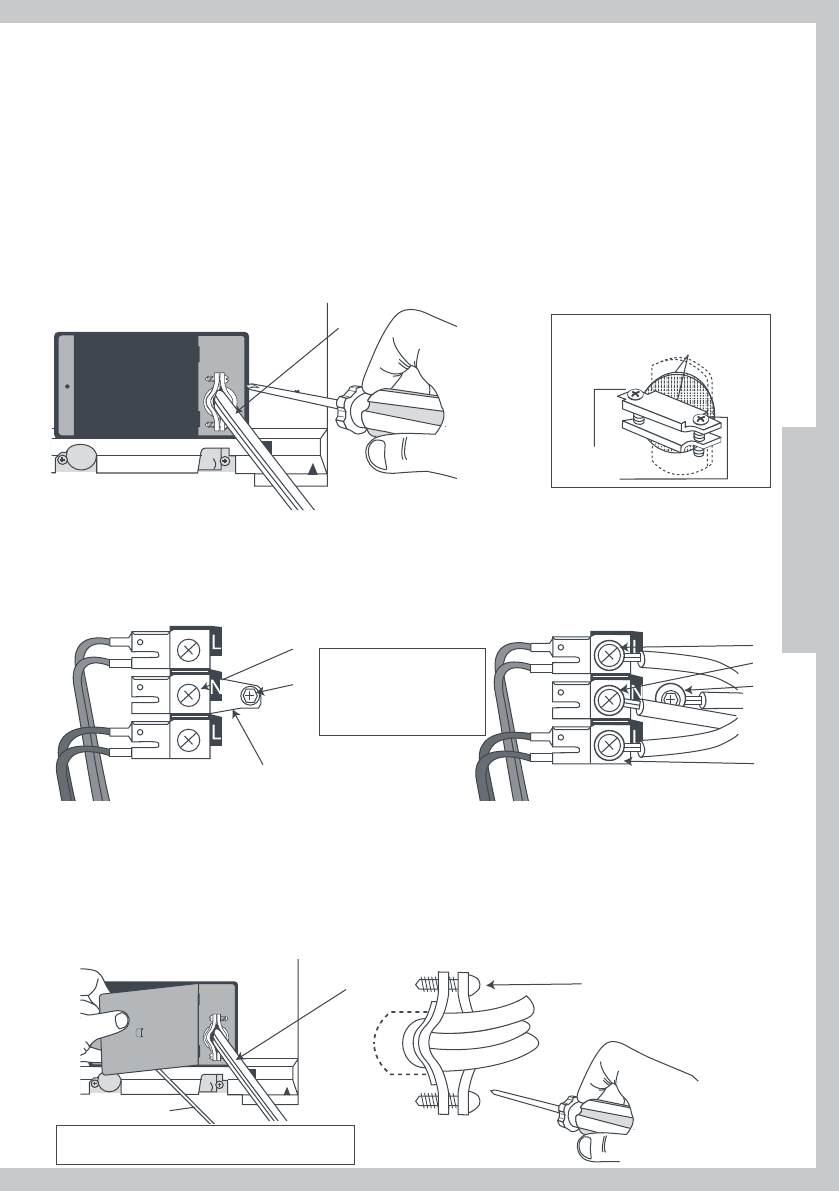 L
N
L
L
N
L