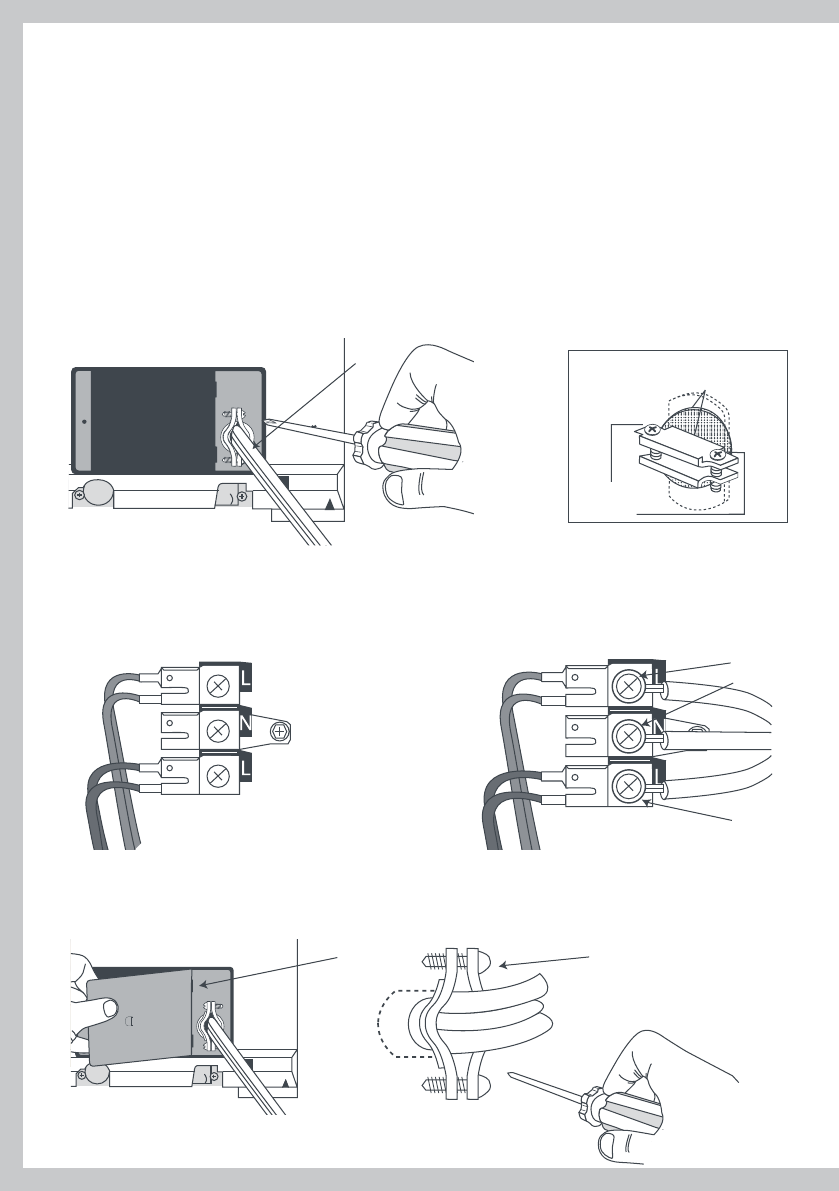 L

N

L

N