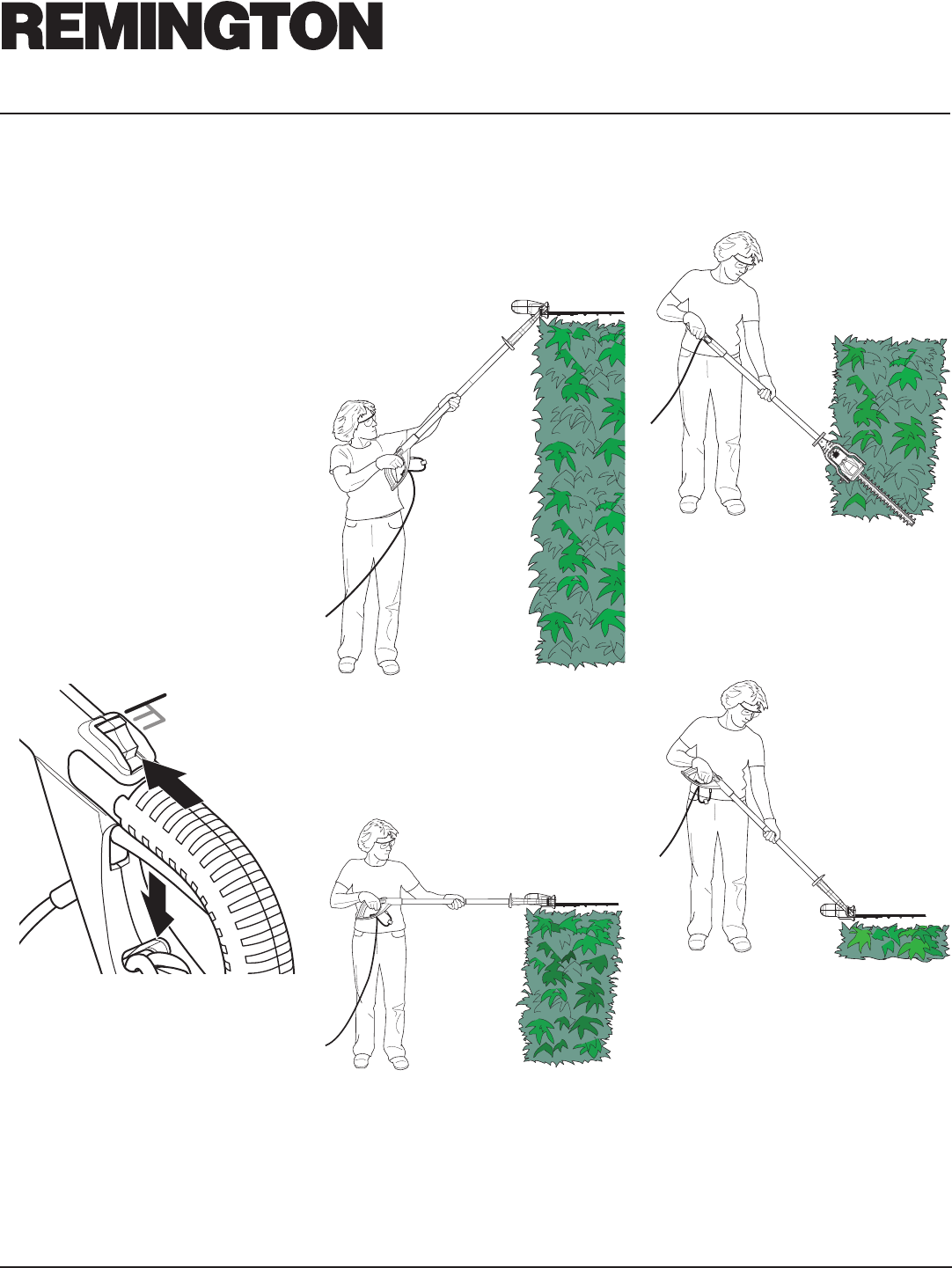 REMINGTON