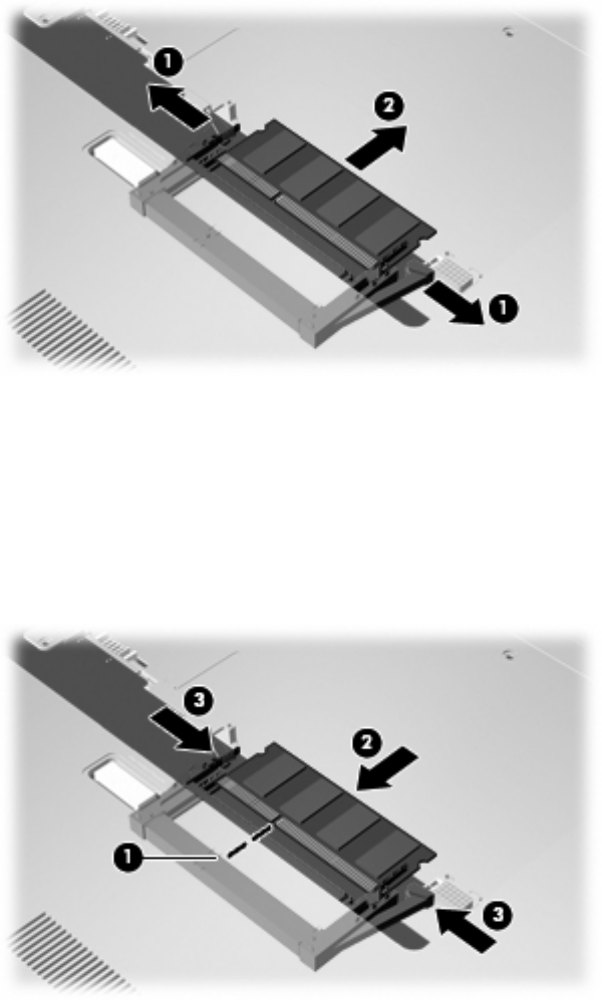 1
2
1

3
2
1
3