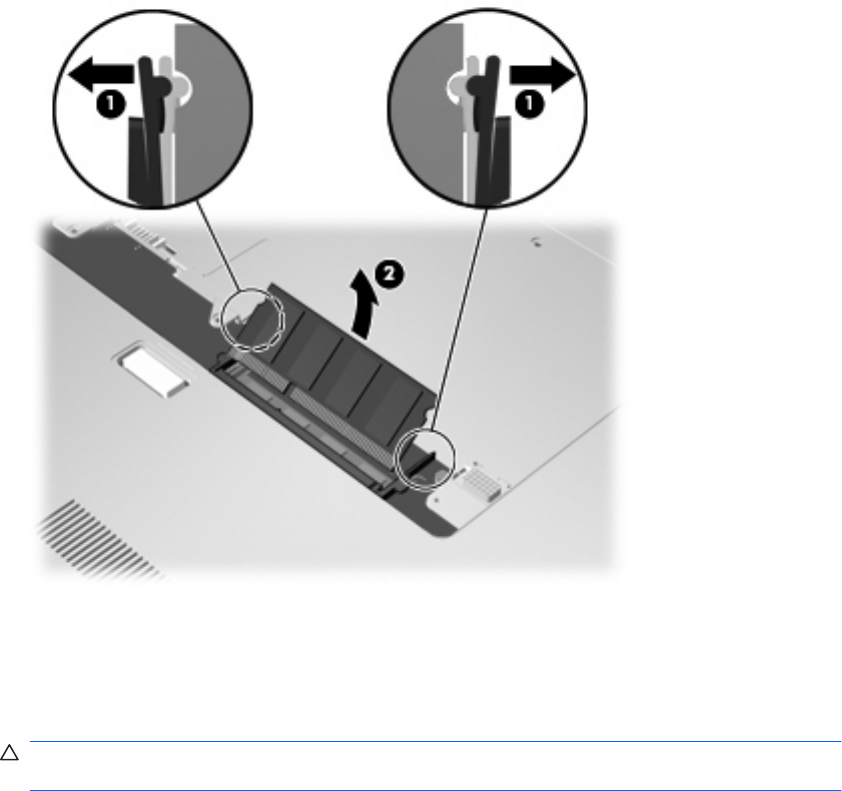 1

1

2