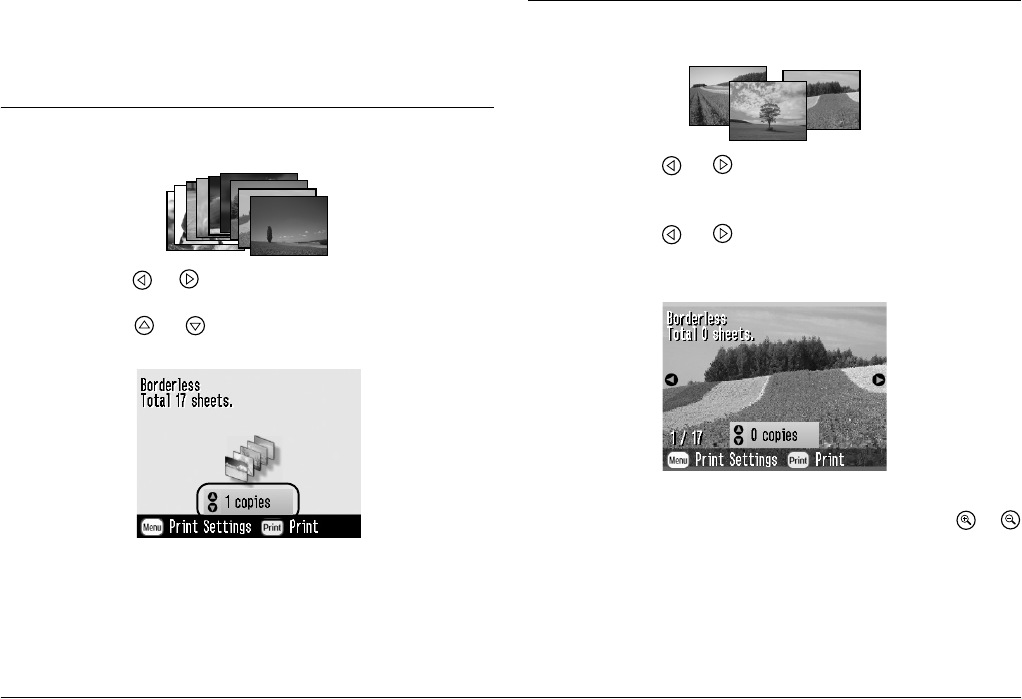 Borderless
Total 17 sheets.

1 copies

Menu Print Settings Print Print

Borderless
Total 0 sheets.

1 / 17

0 copies

Menu Print Settings Print Print