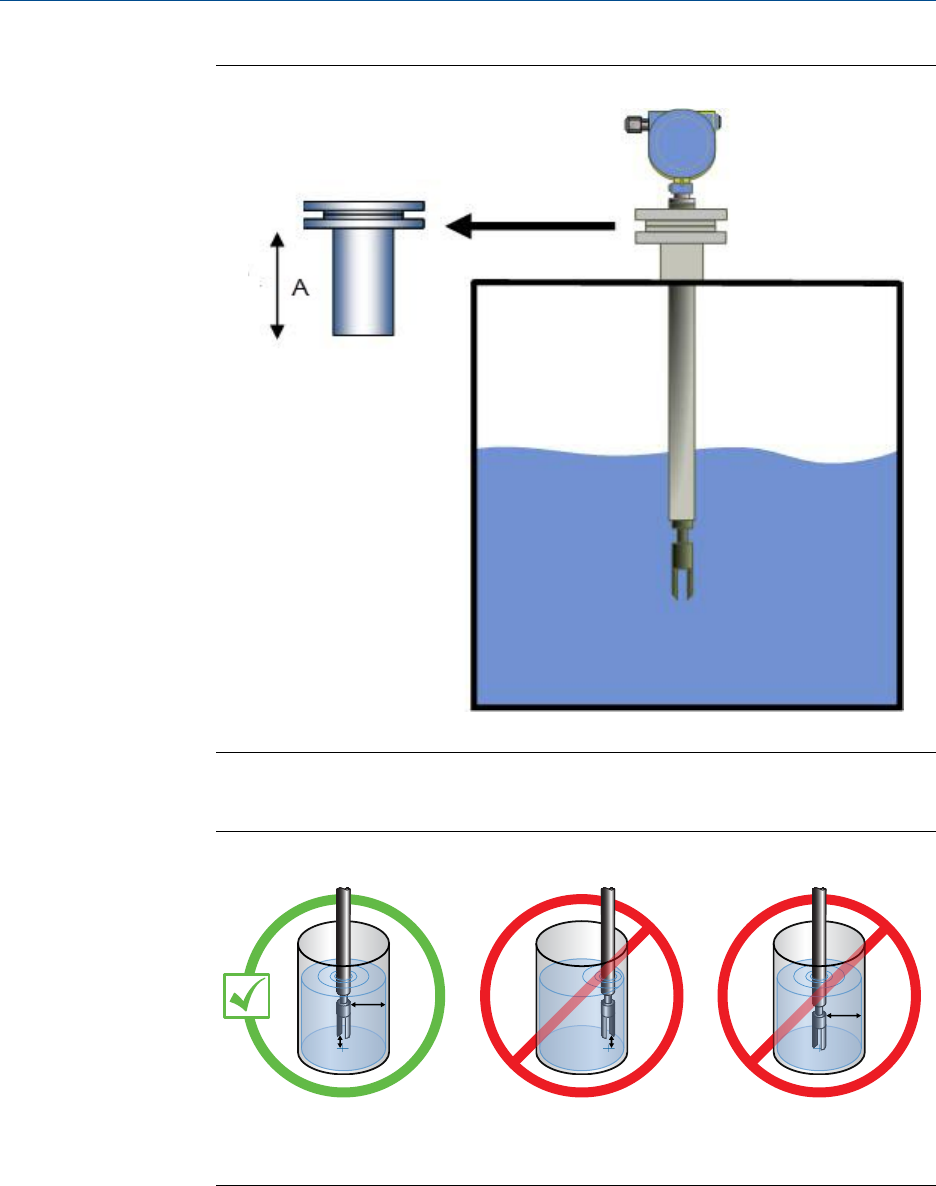 A