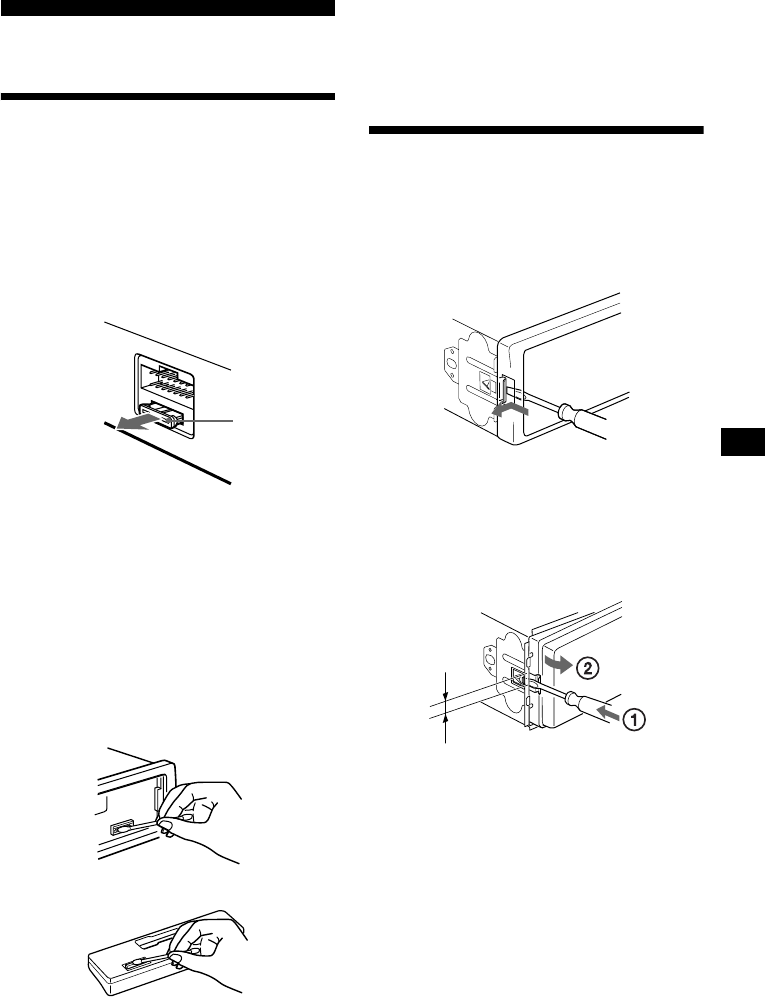 ②

①