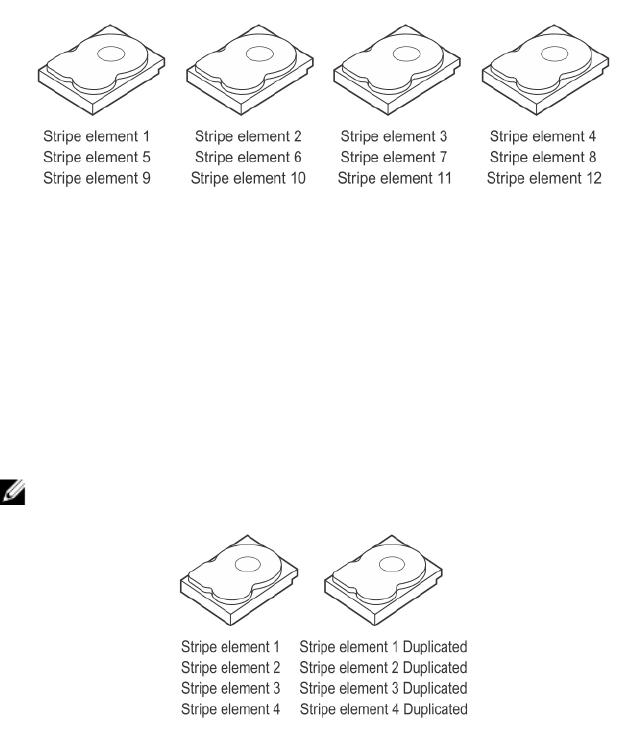 Stripe element 1
Stripe element 5
Stripe element 9

Stripe element 2
Stripe element 6
Stripe element 10

Stripe element 3
Stripe element 7
Stripe element 11

Stripe element 4
Stripe element 8
Stripe element 12

Stripe element 1
Stripe element 2
Stripe element 3
Stripe element 4

Stripe element 1 Duplicated
Stripe element 2 Duplicated
Stripe element 3 Duplicated
Stripe element 4 Duplicated