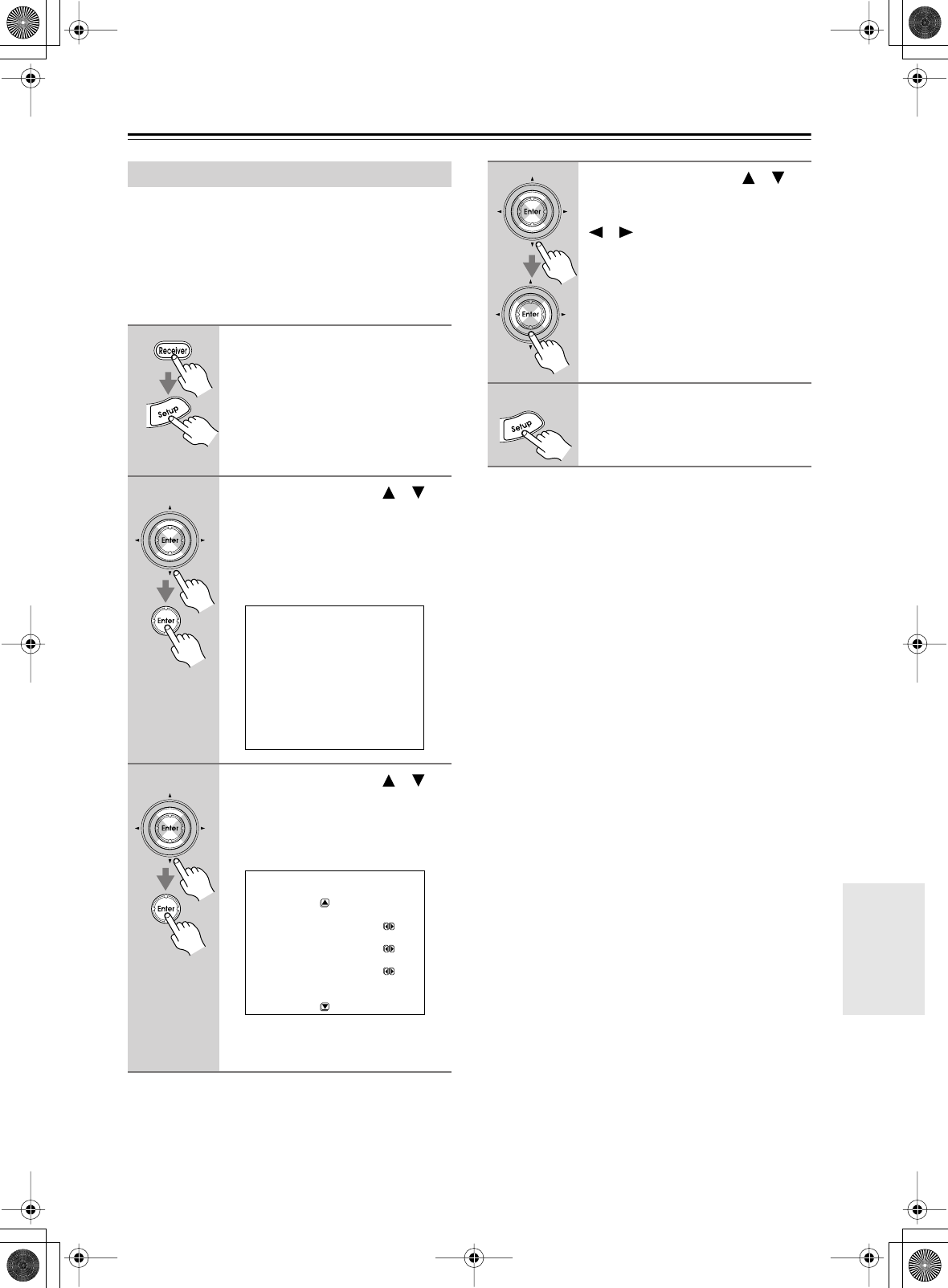 Receiver

Setup

Enter

Enter

Enter

Enter

Enter

Enter

Setup