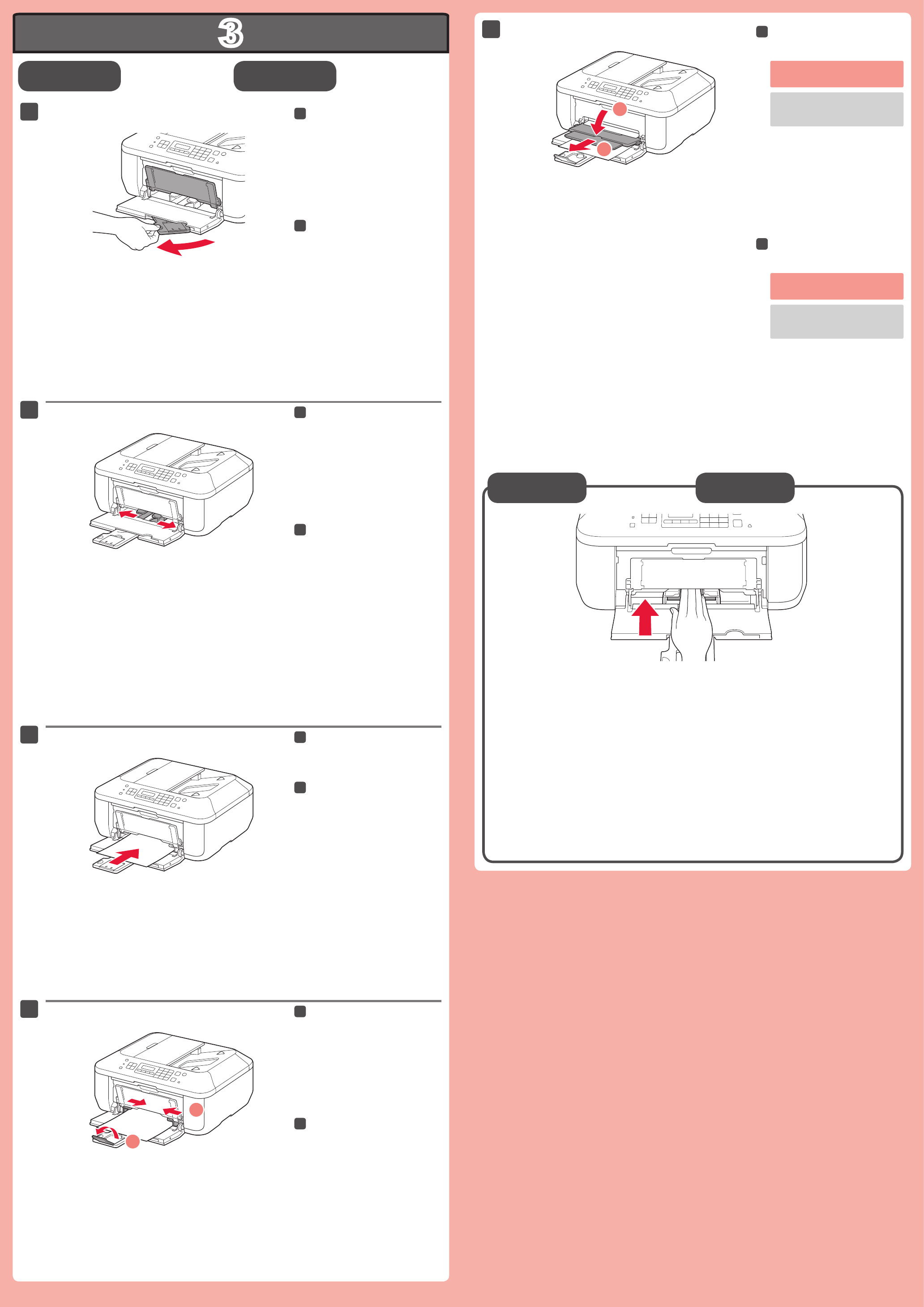 3