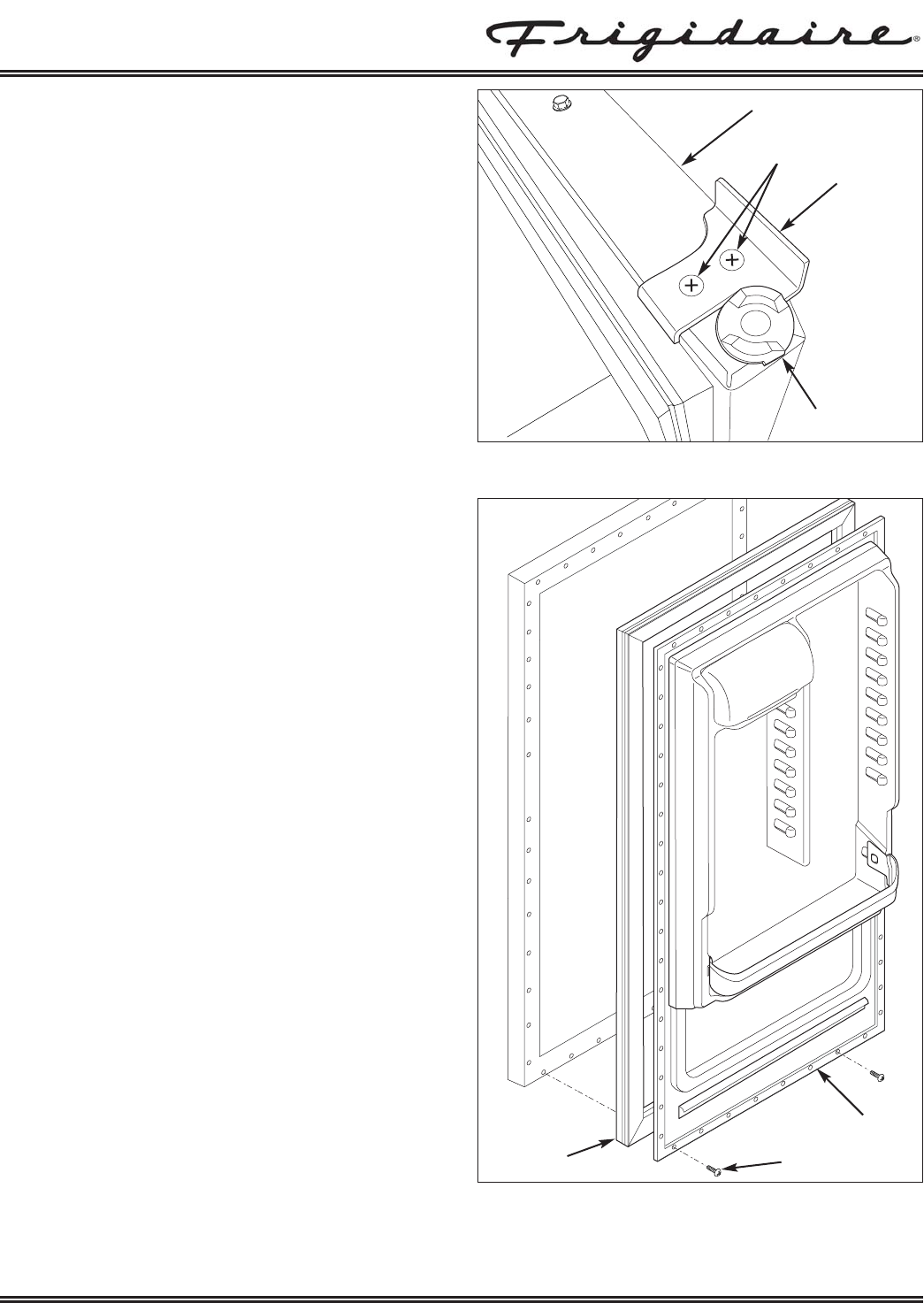 Frigidaire®