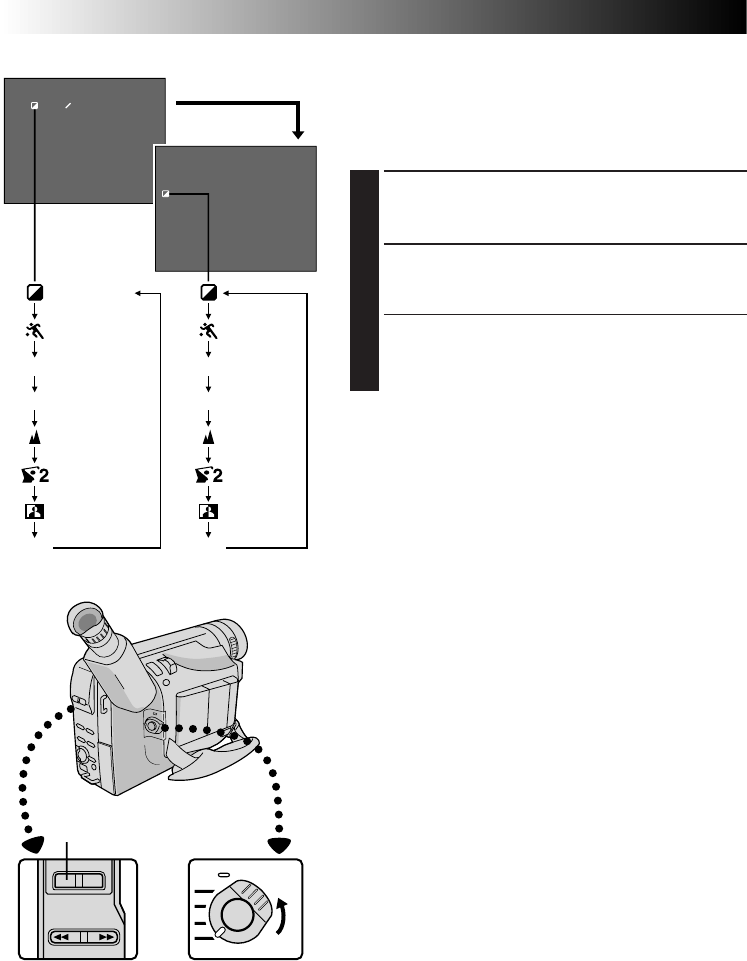 2
2