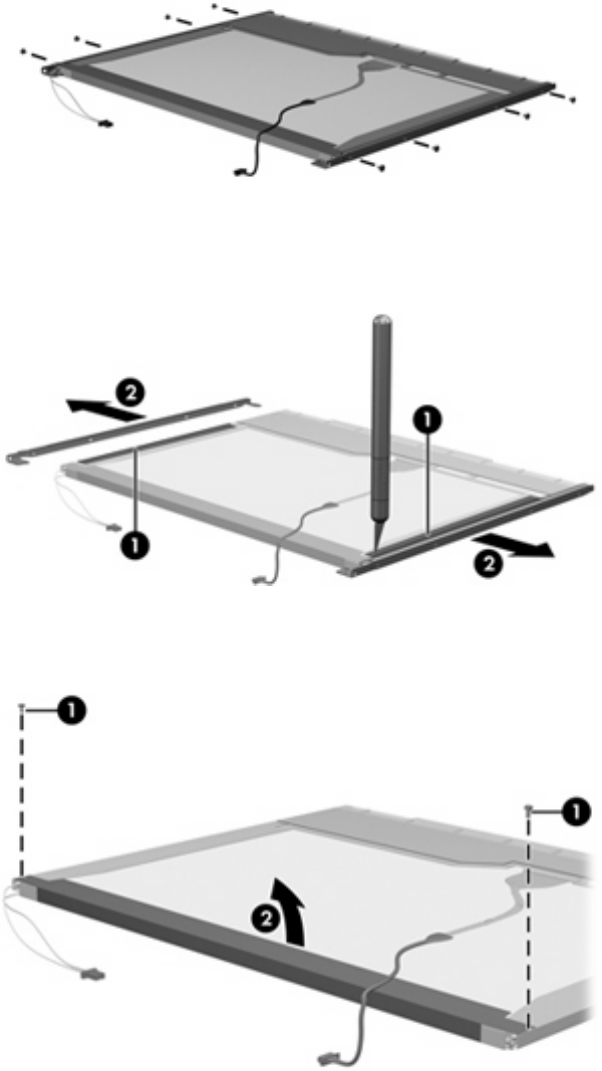 2

1

1

2

1

1

2