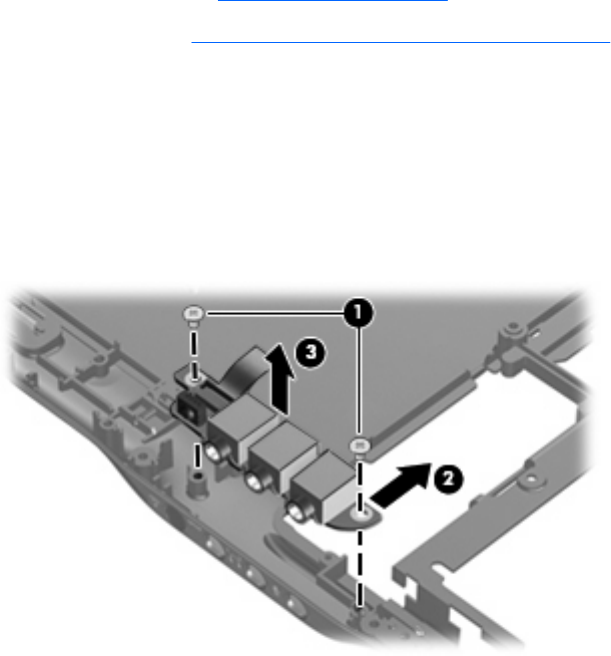 1

3

2