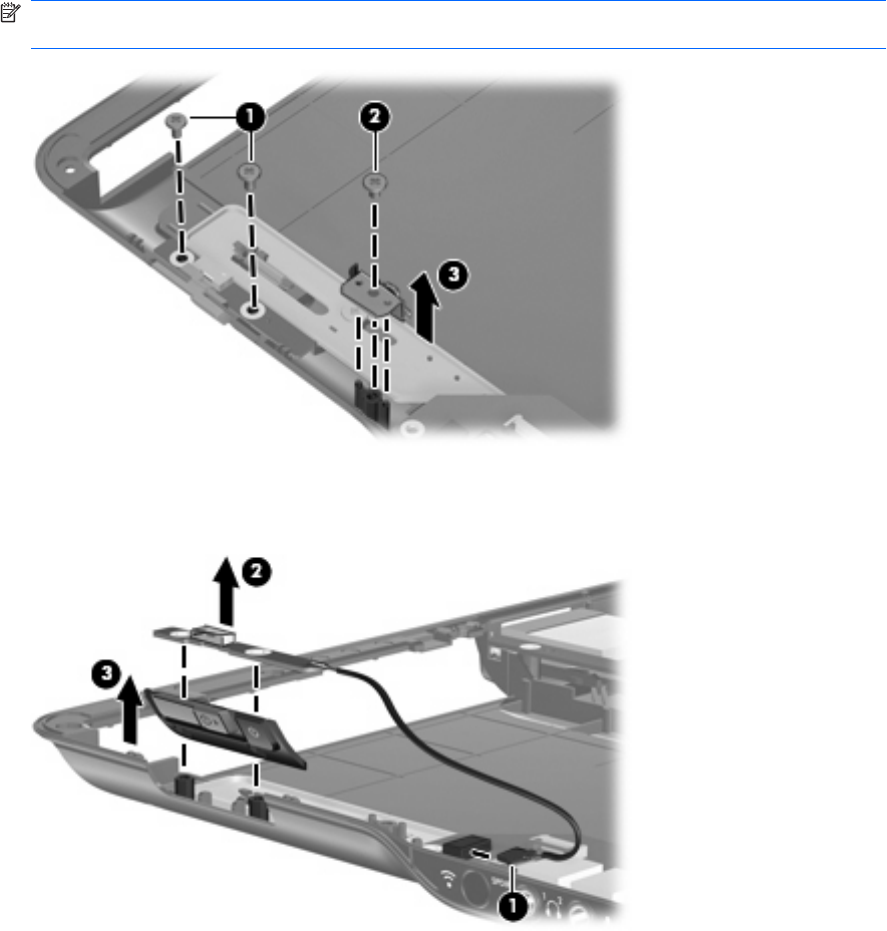 1

2

3

2

3

1