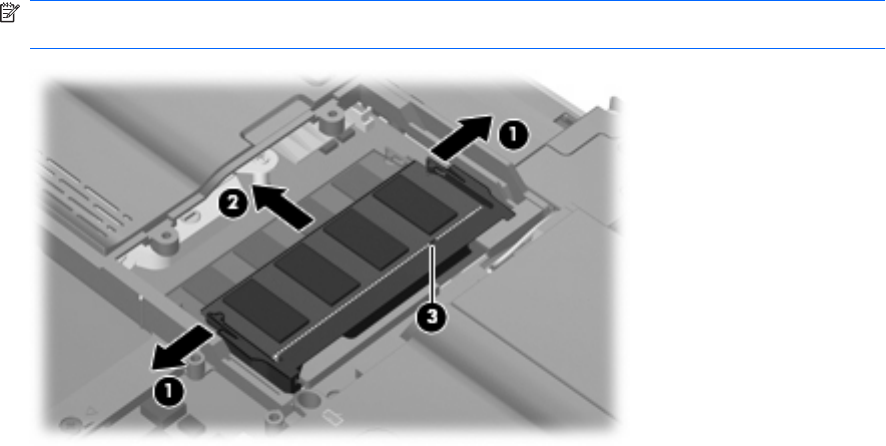 1

2

3

1