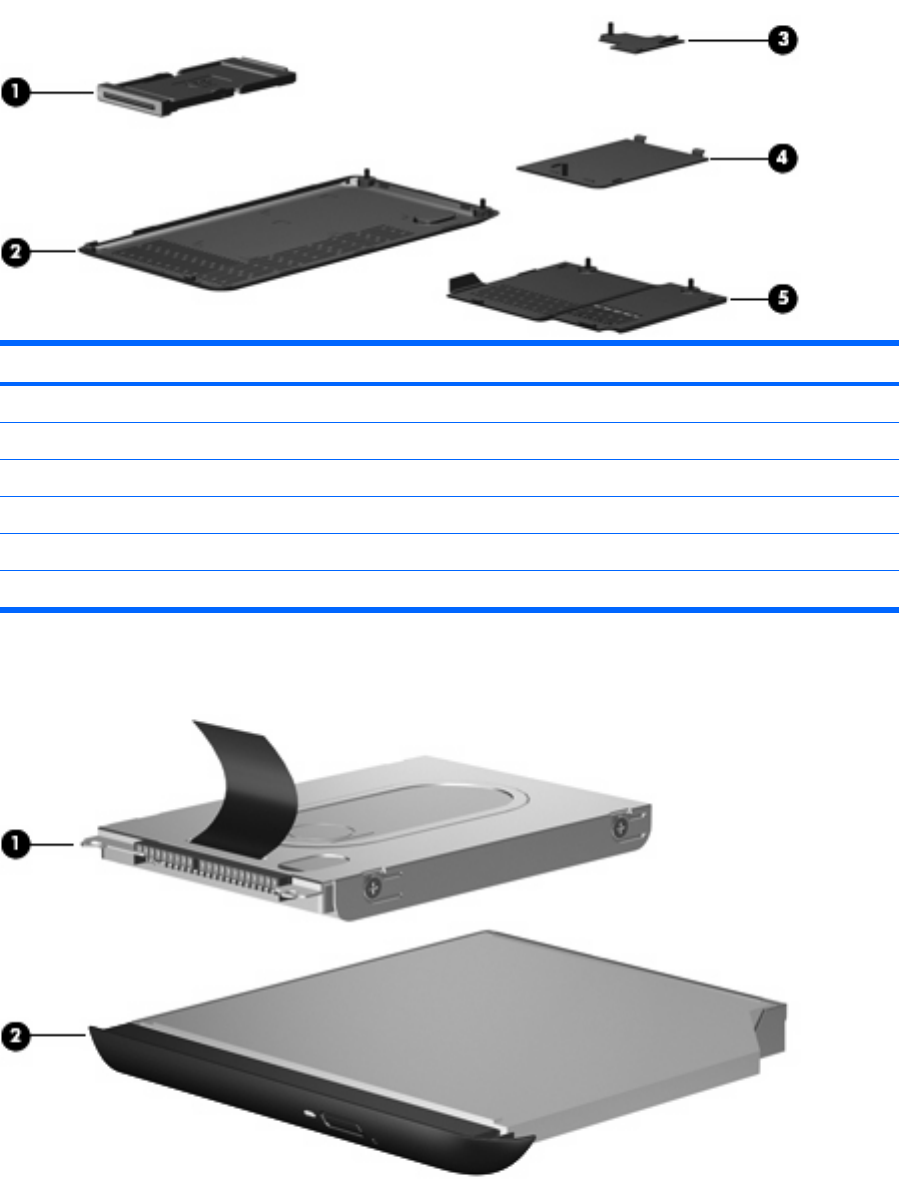 1
2
3
4
5

1
2