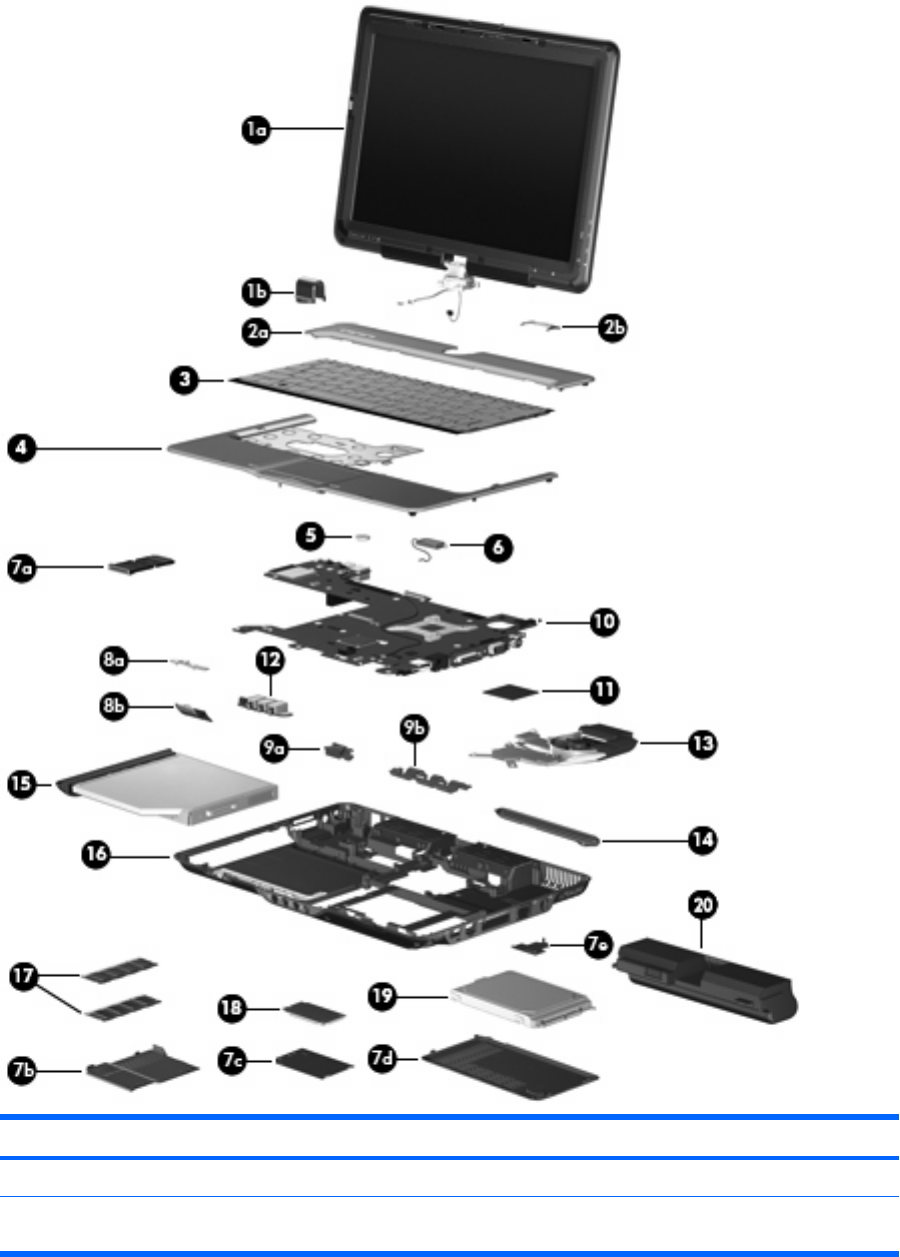 1a
1b
2a
2b
3
4
5
6
7a
10
8a
12
11
8b
9a
9b
13
15
14
16
20
7e
17
18
19
7b
7c
7d