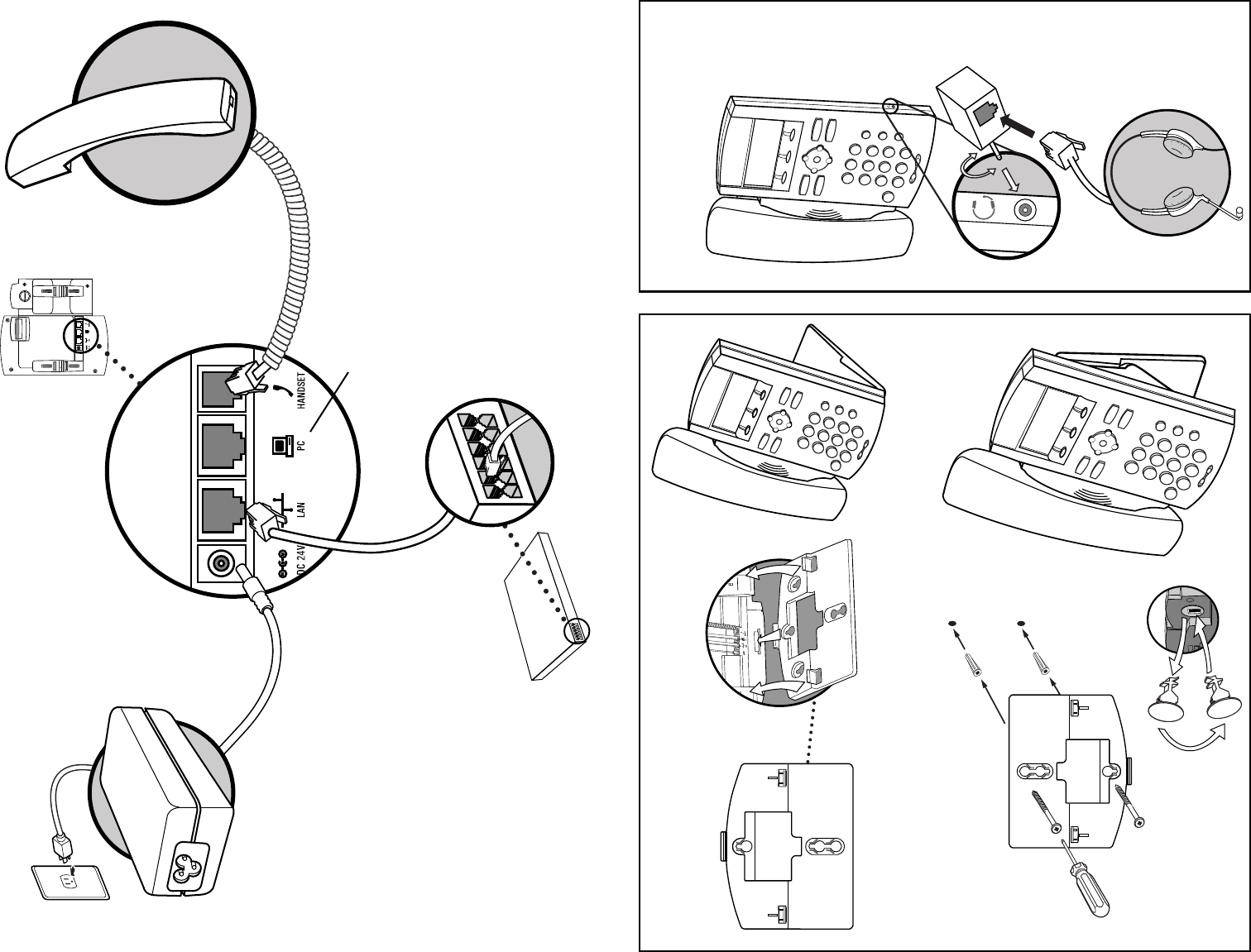 HANDSET
PC
LAN
DC 24V