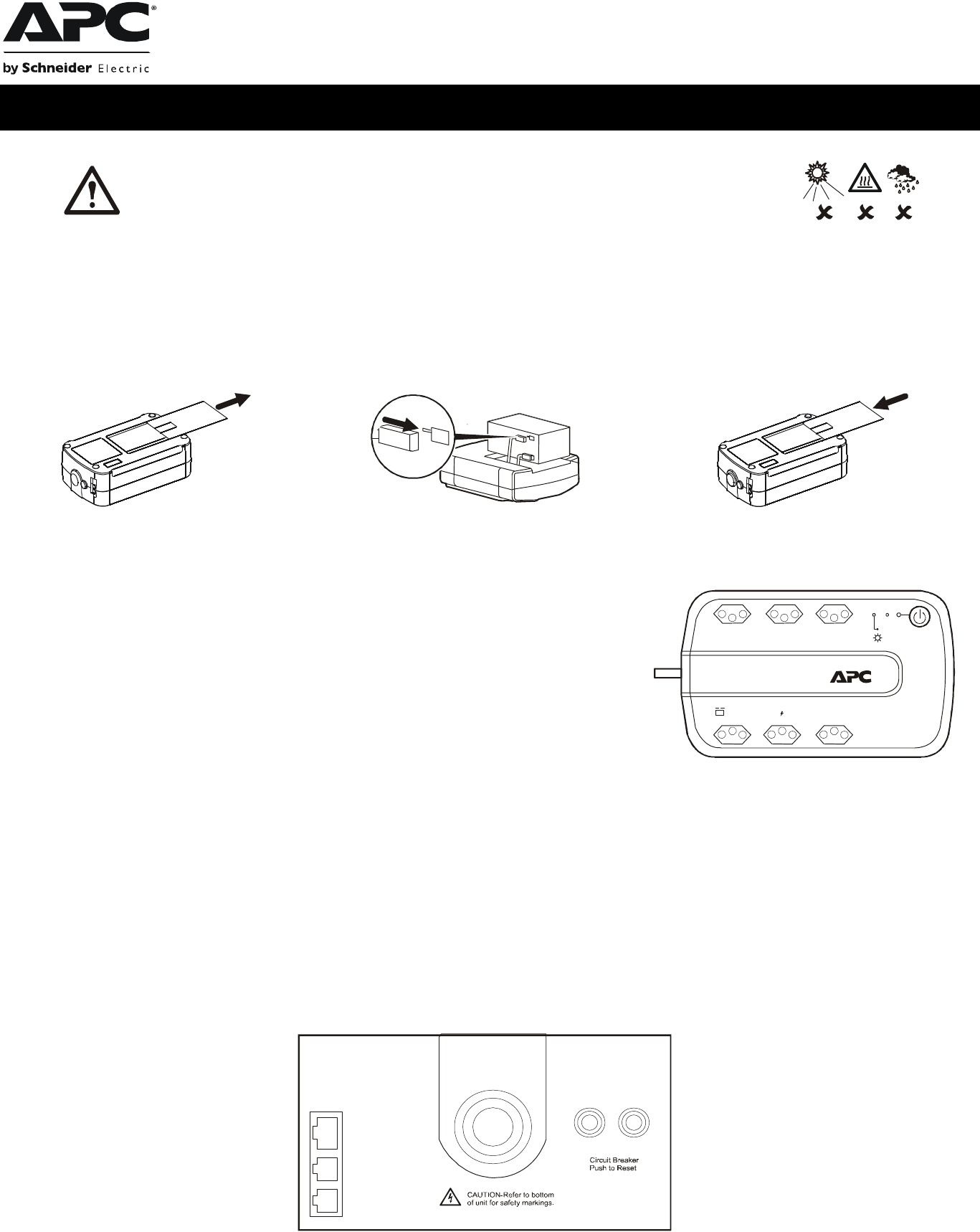 APC®

by Schneider Electric

APC

Circuit Breaker
Push to Reset

CAUTION-Refer to bottom
of unit for safety markings.