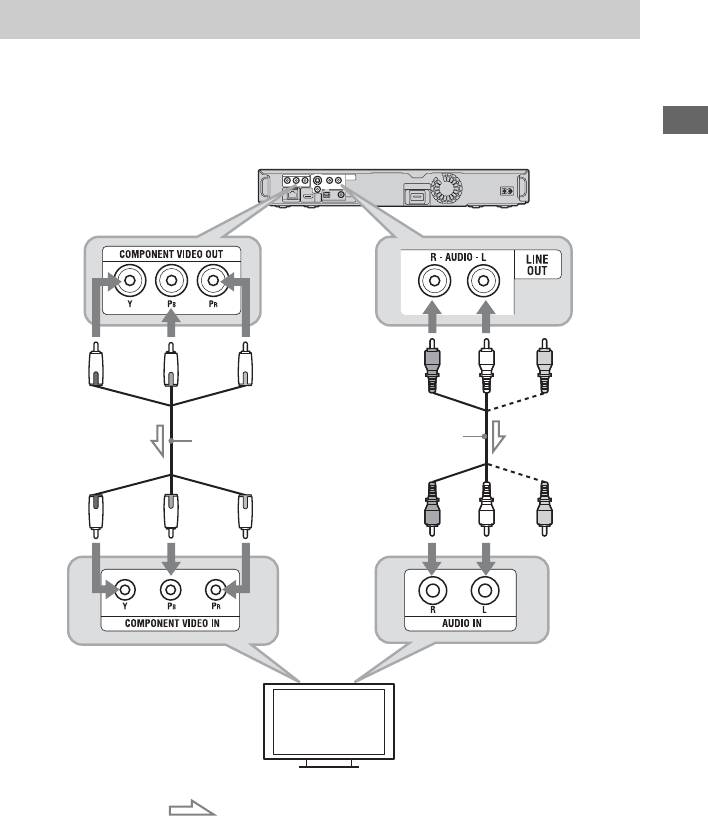 COMPONENT VIDEO OUT

Y $P_B$ $P_R$

R - AUDIO - L

LINE OUT

Y $P_B$ $P_R$

COMPONENT VIDEO IN

R L

AUDIO IN