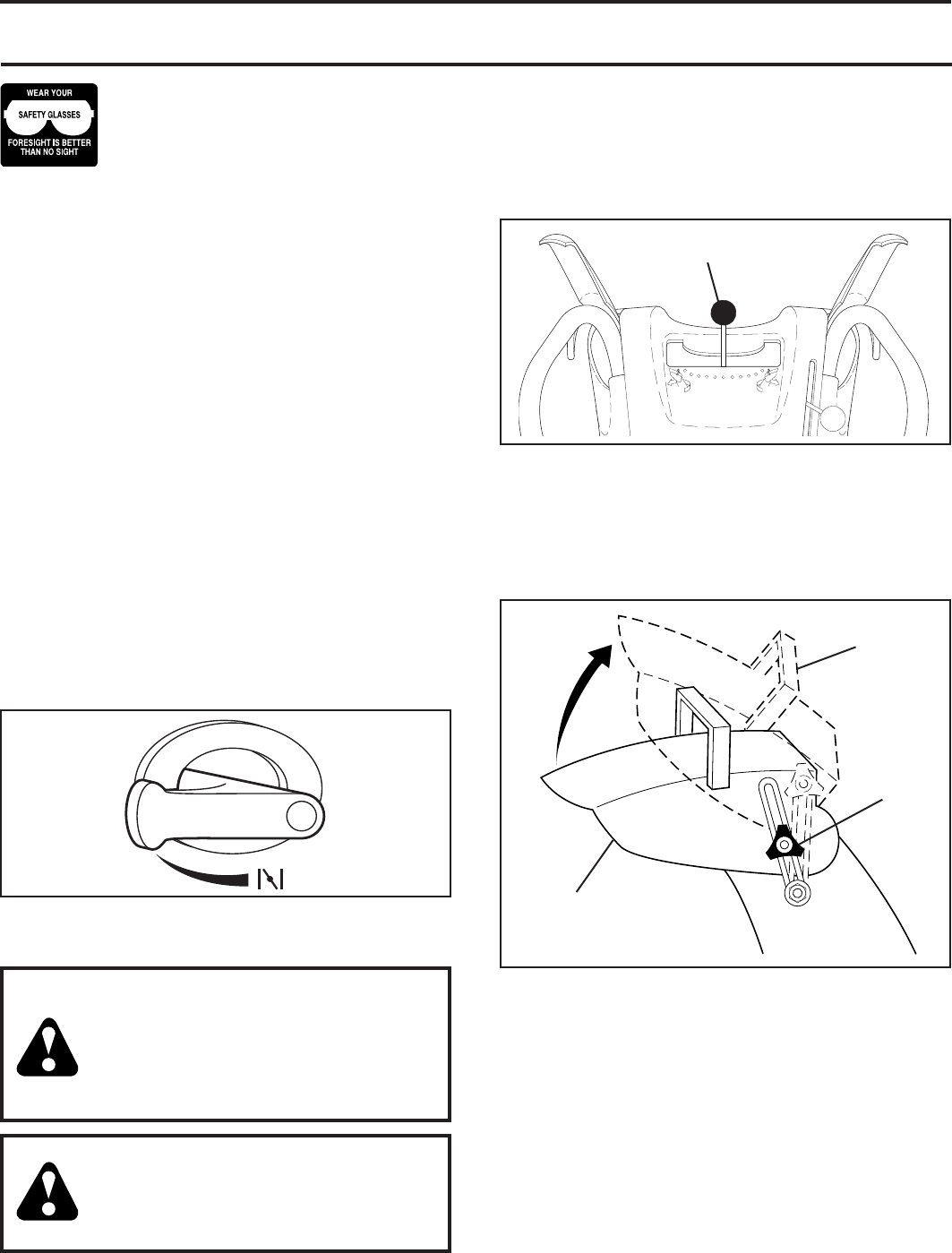 WEAR YOUR

SAFETY GLASSES

FORESIGHT IS BETTER THAN NO SIGHT