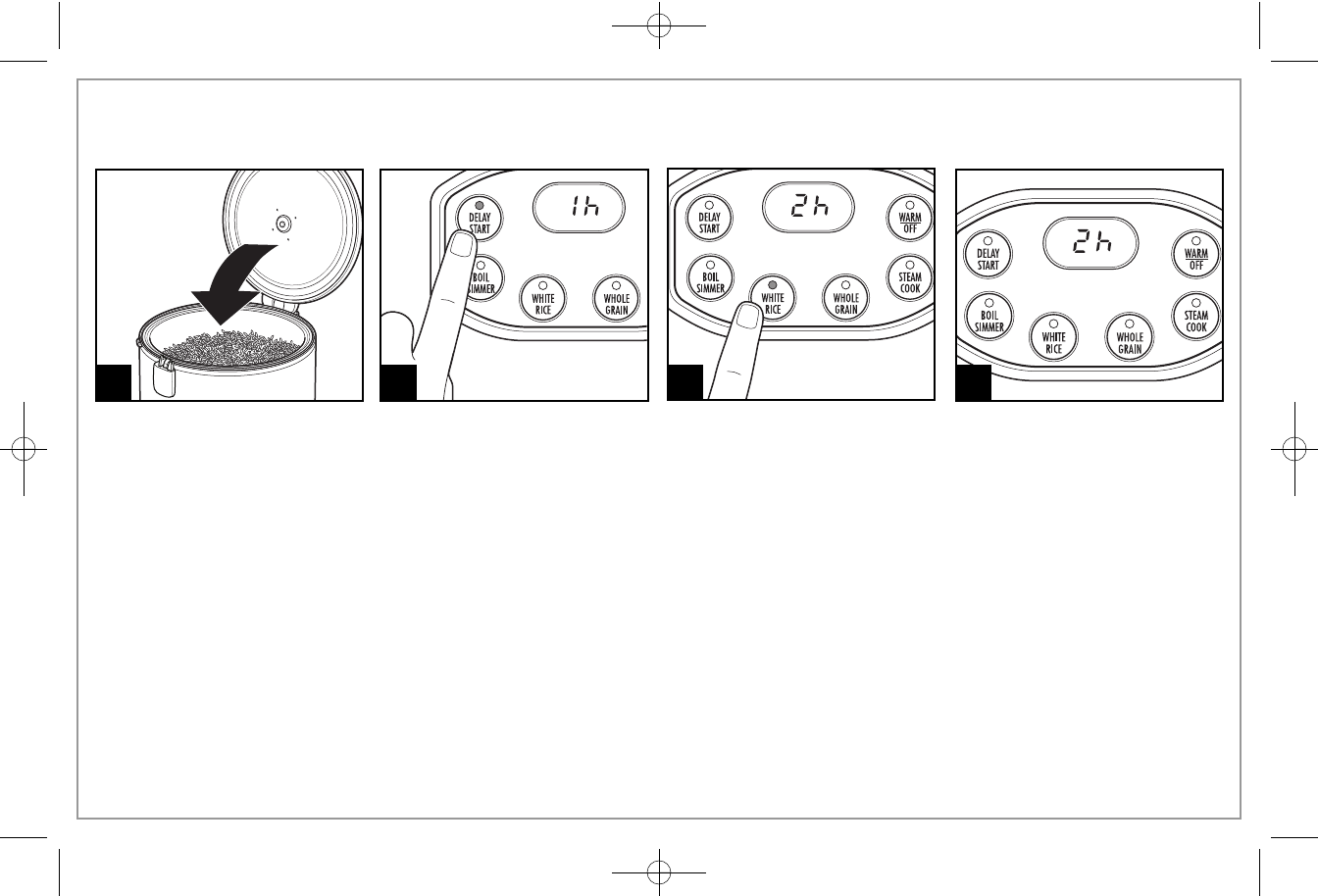 DELAY START
1h
BOIL SIMMER
WHITE RICE
WHOLE GRAIN

DELAY START
2h
WARM OFF
BOIL SIMMER
WHITE RICE
WHOLE GRAIN
STEAM COOK

DELAY START
2h
WARM OFF
BOIL SIMMER
WHITE RICE
WHOLE GRAIN
STEAM COOK