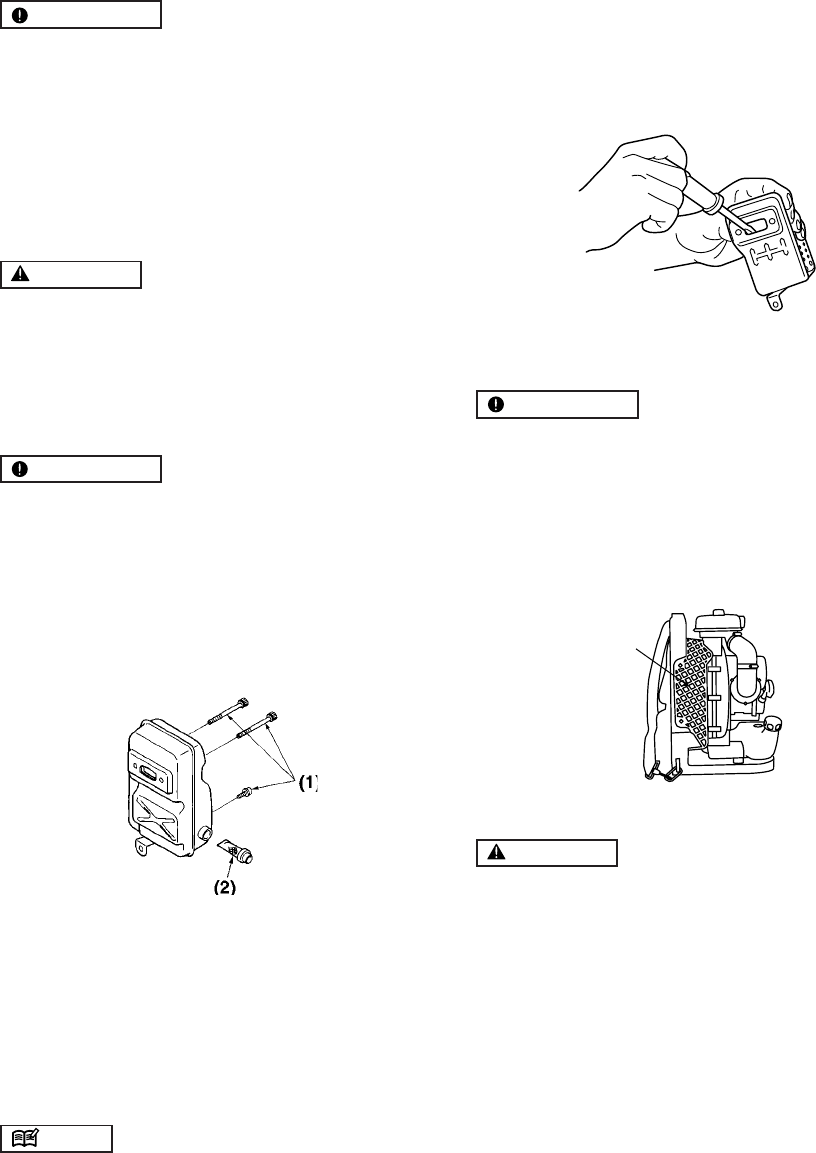 (1)

(2)