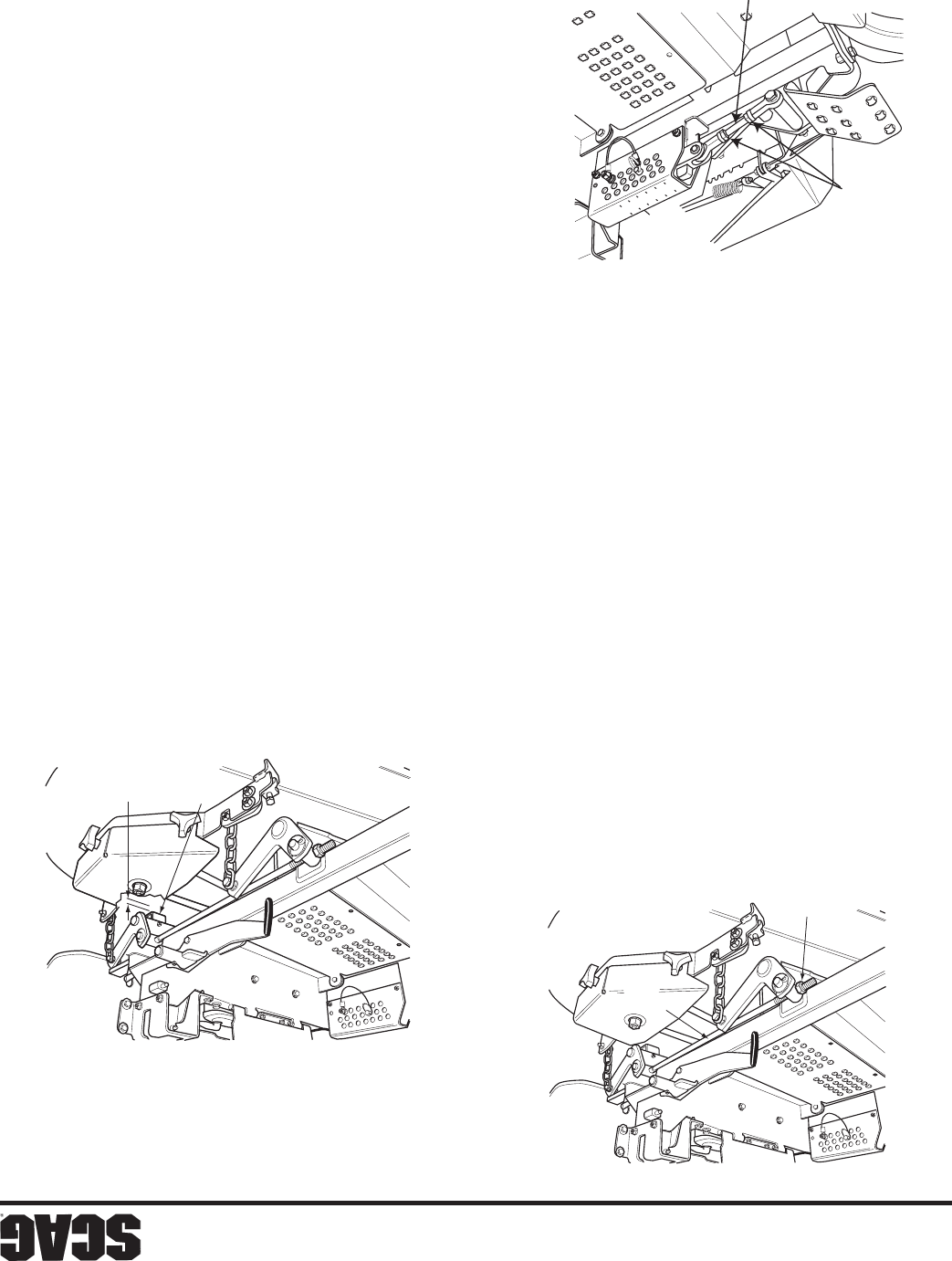 SCAG