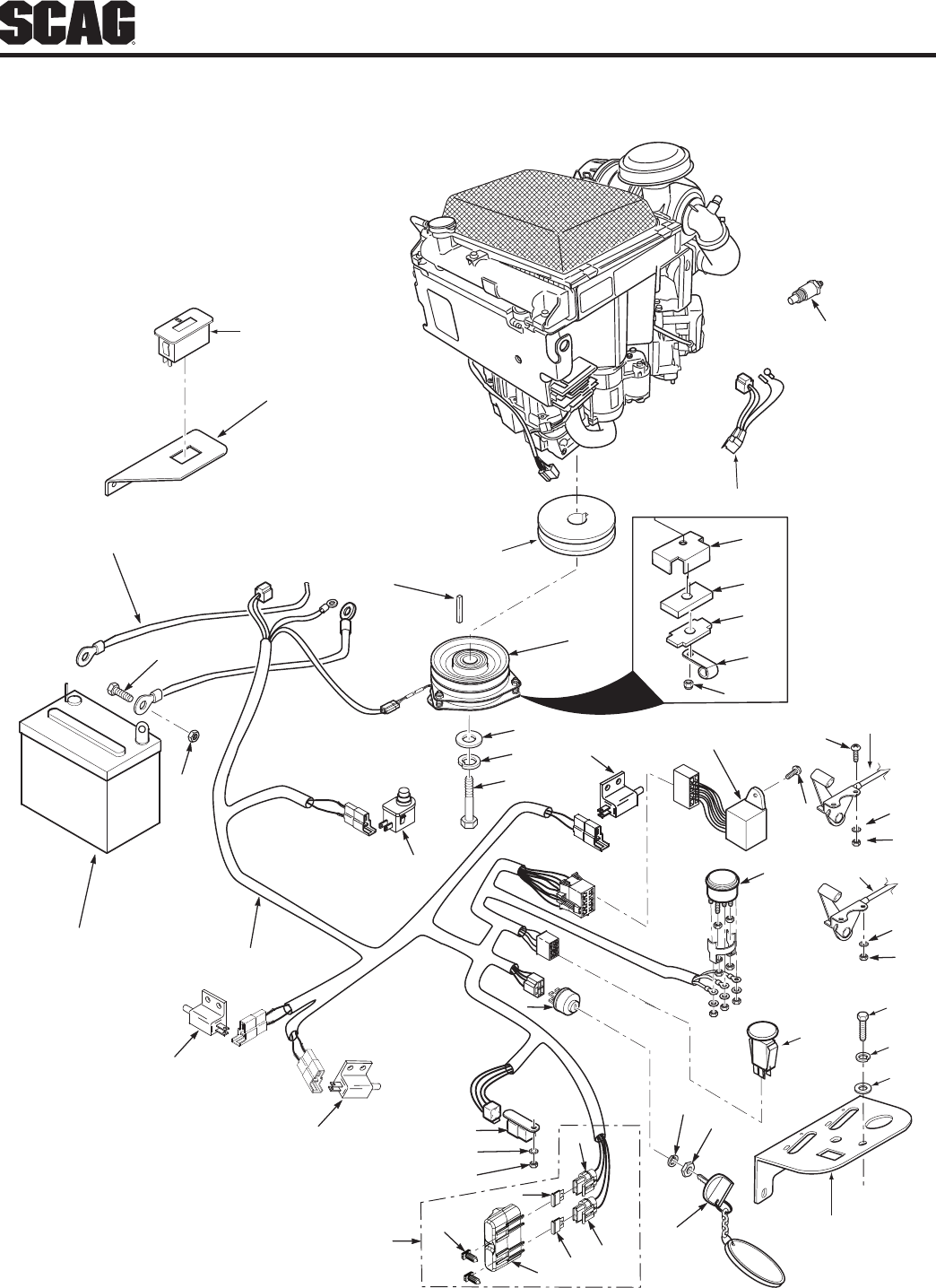 SCAG