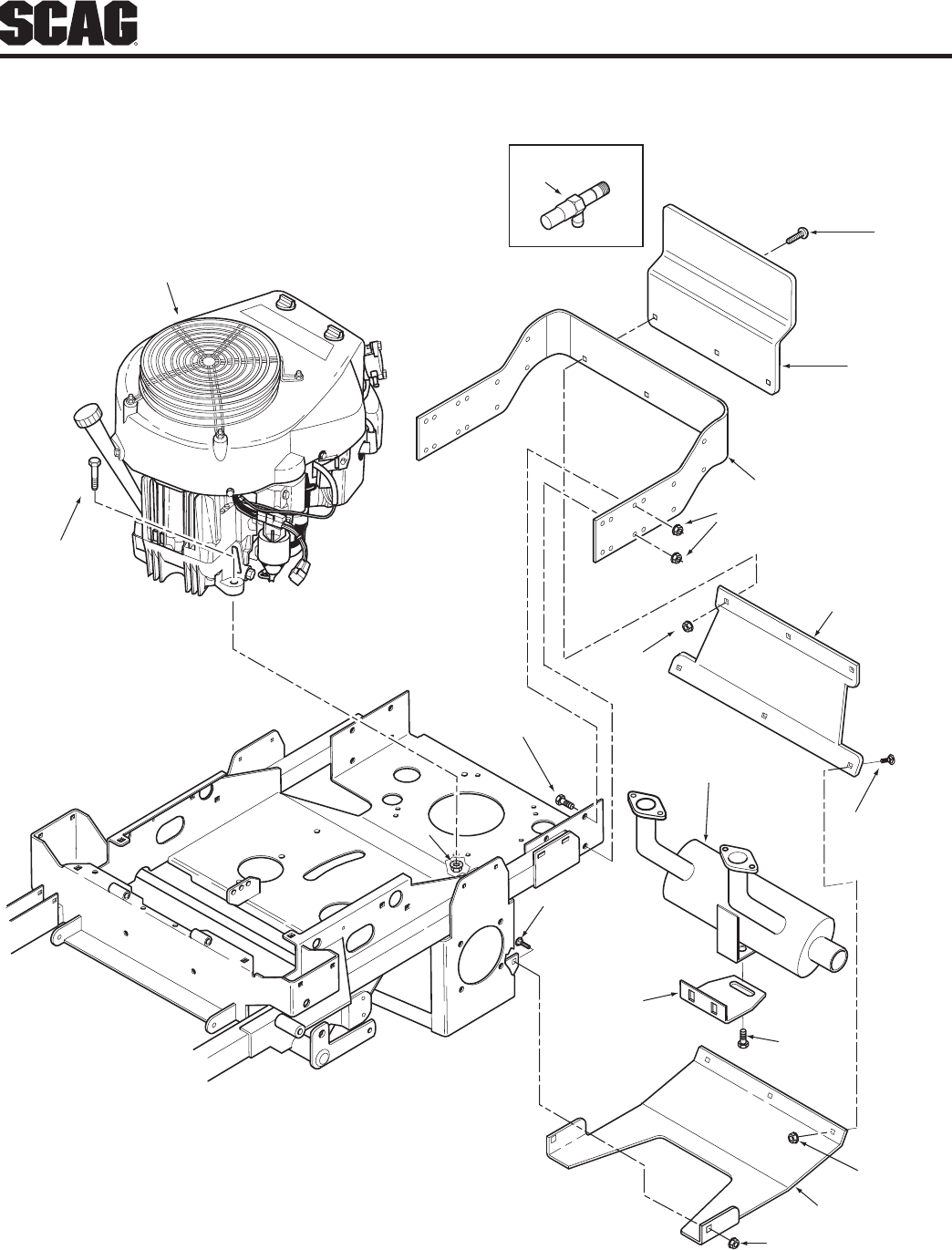 SCAG