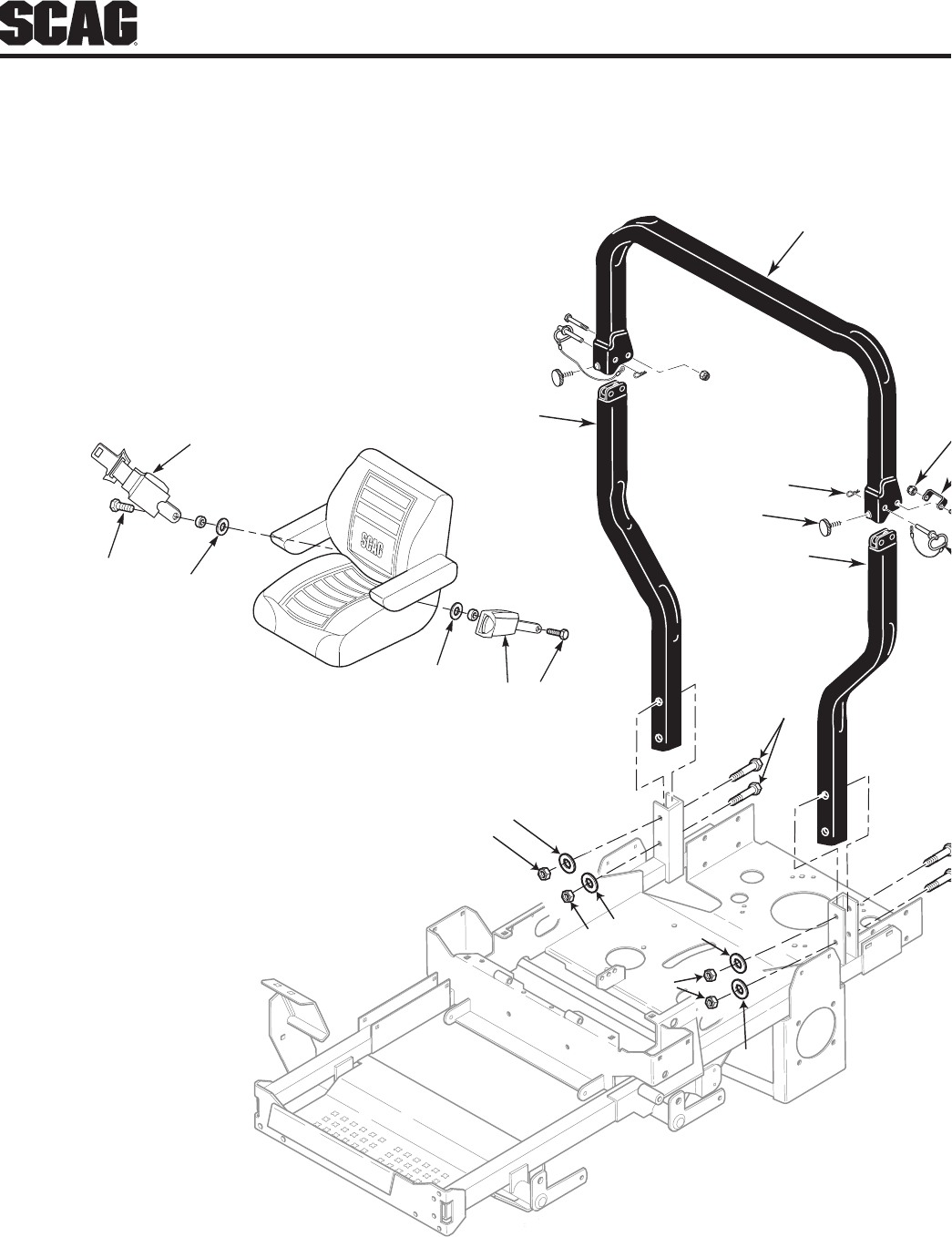 SCAG

SCAG