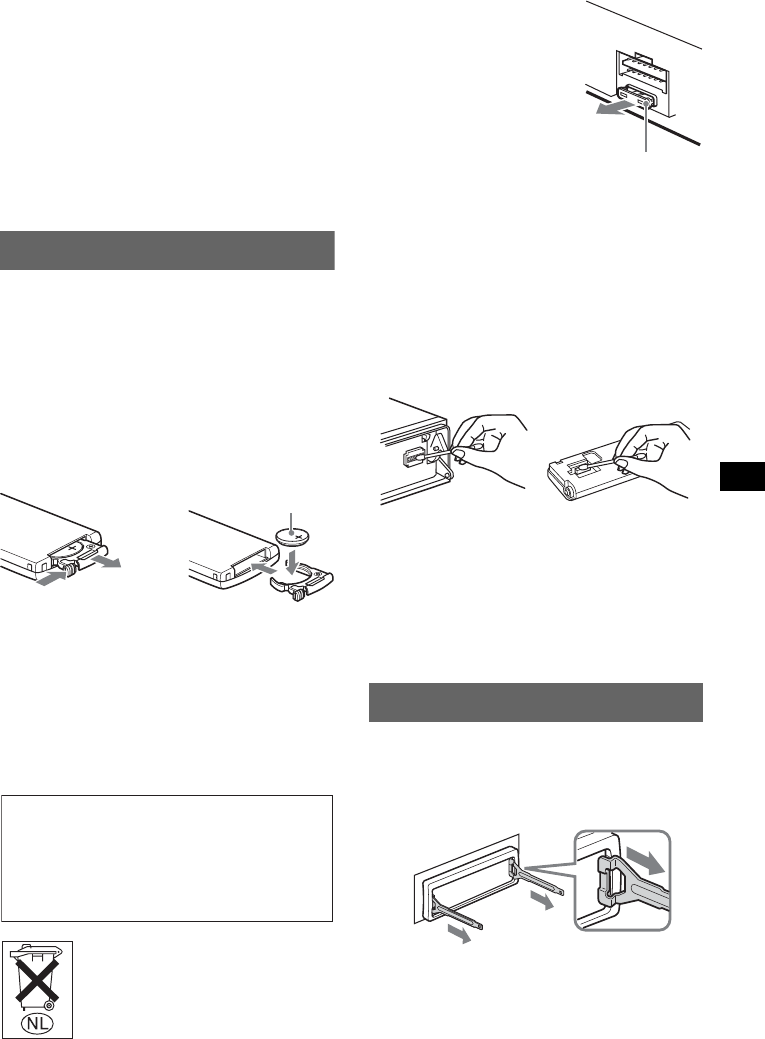 NL