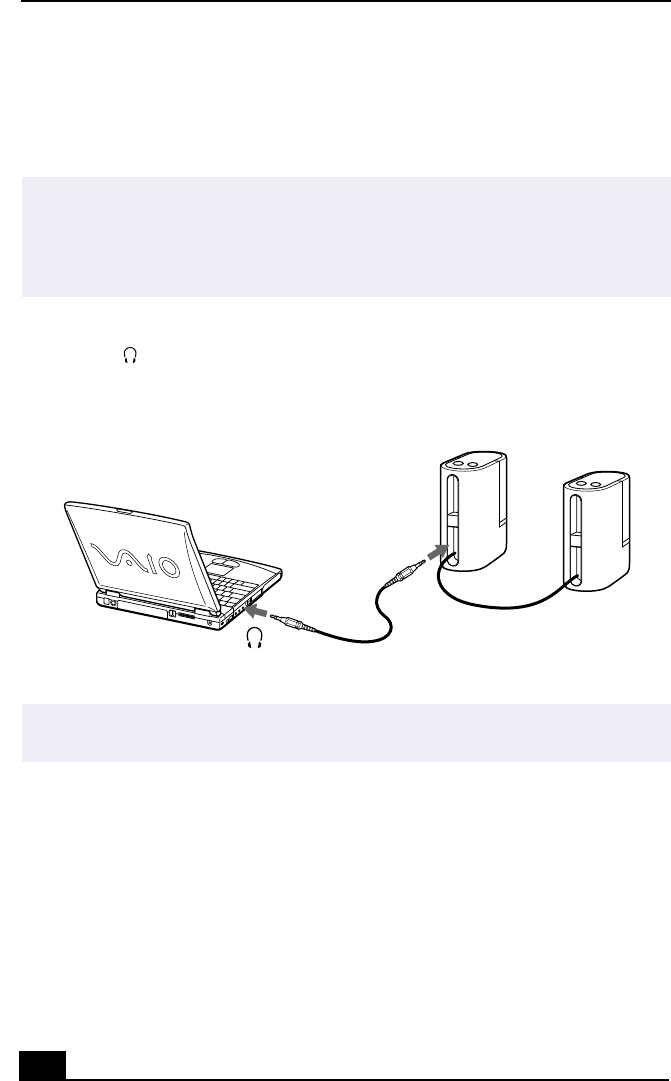 VAIO