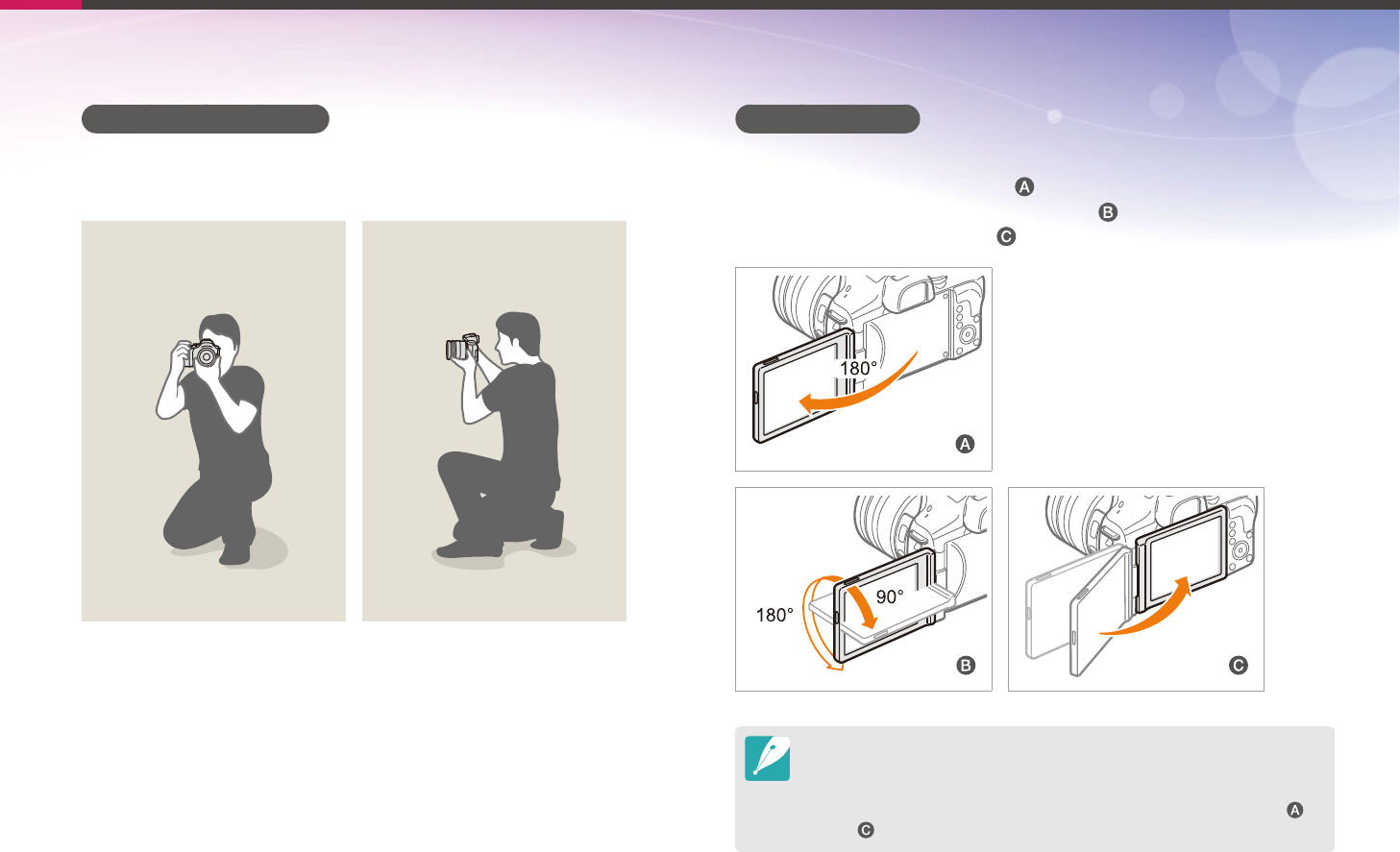 A
B
C

180°

A

180°

90°

B

C

A
C