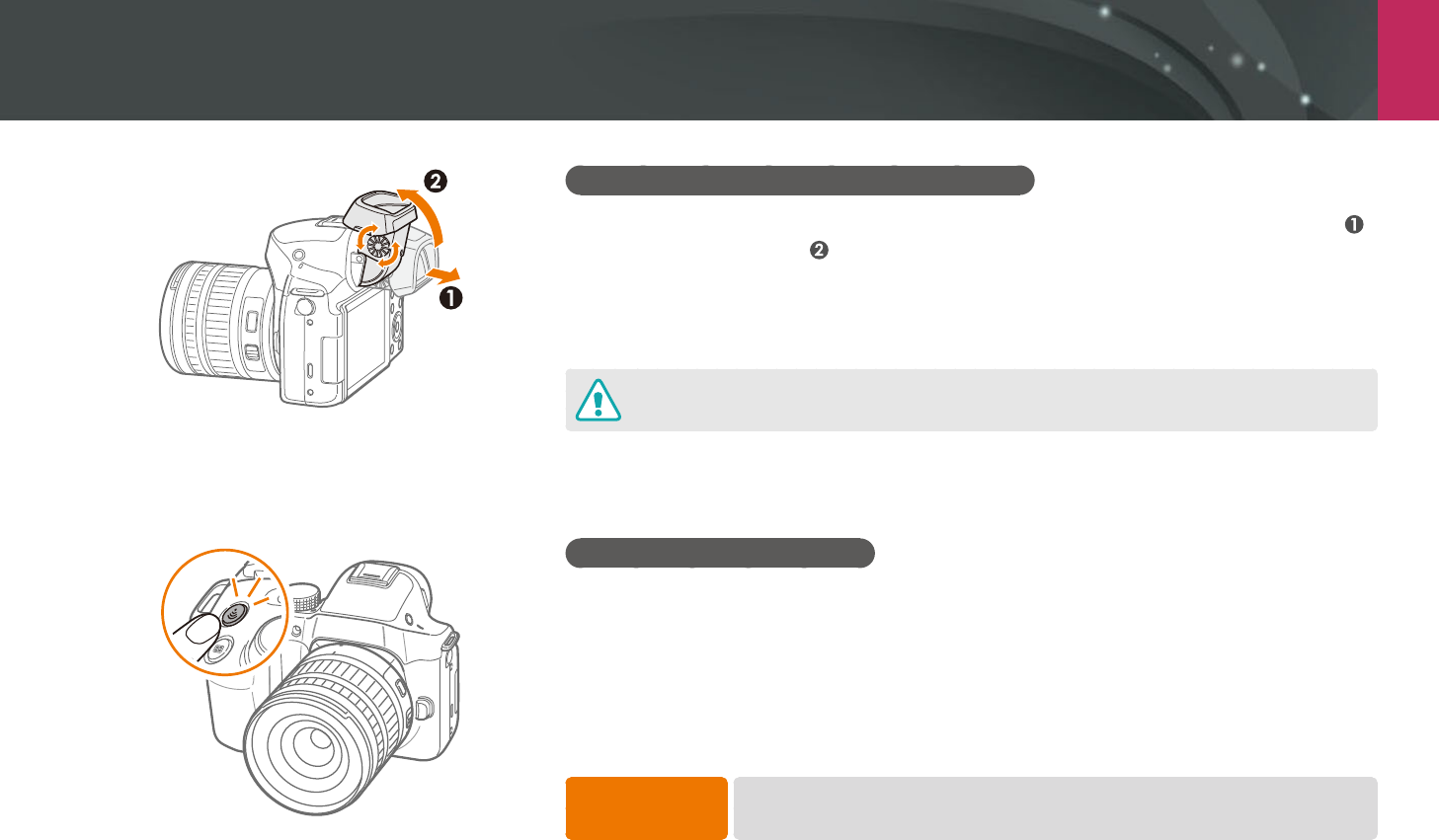 ❷

❶

❶

❷