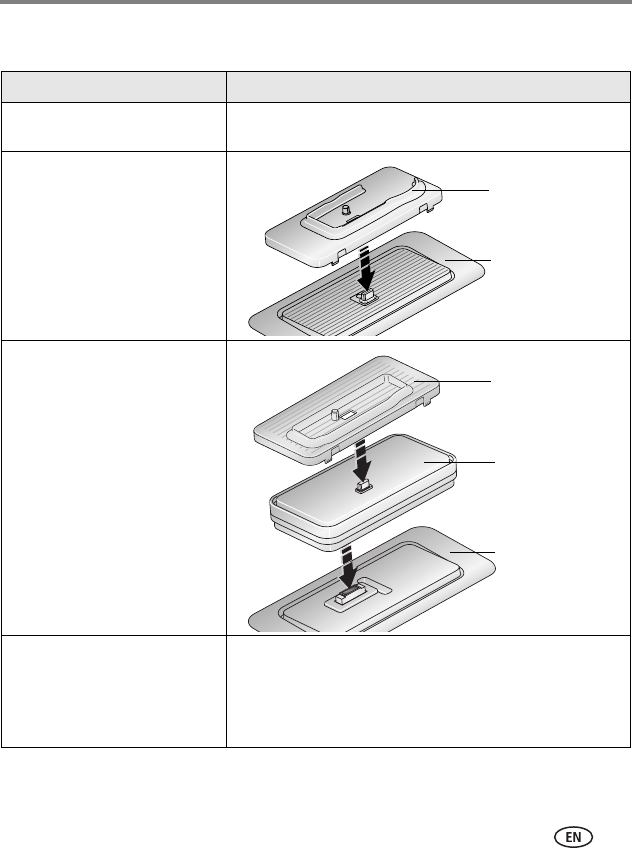 EN