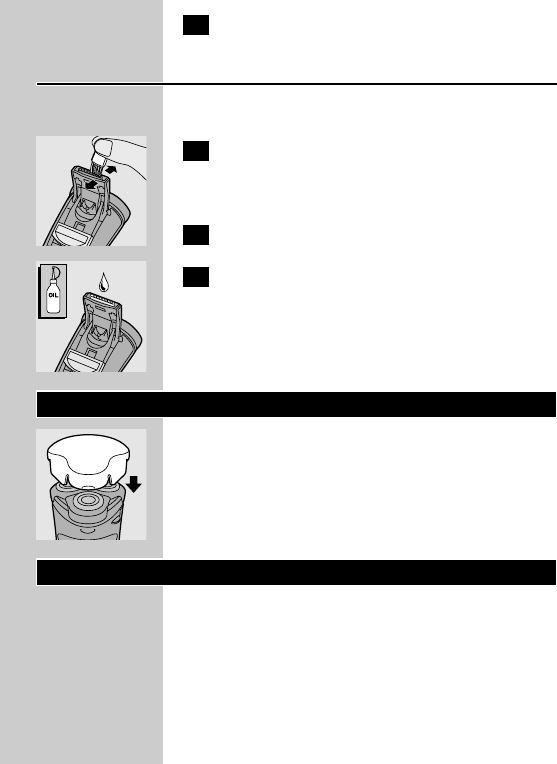 OIL