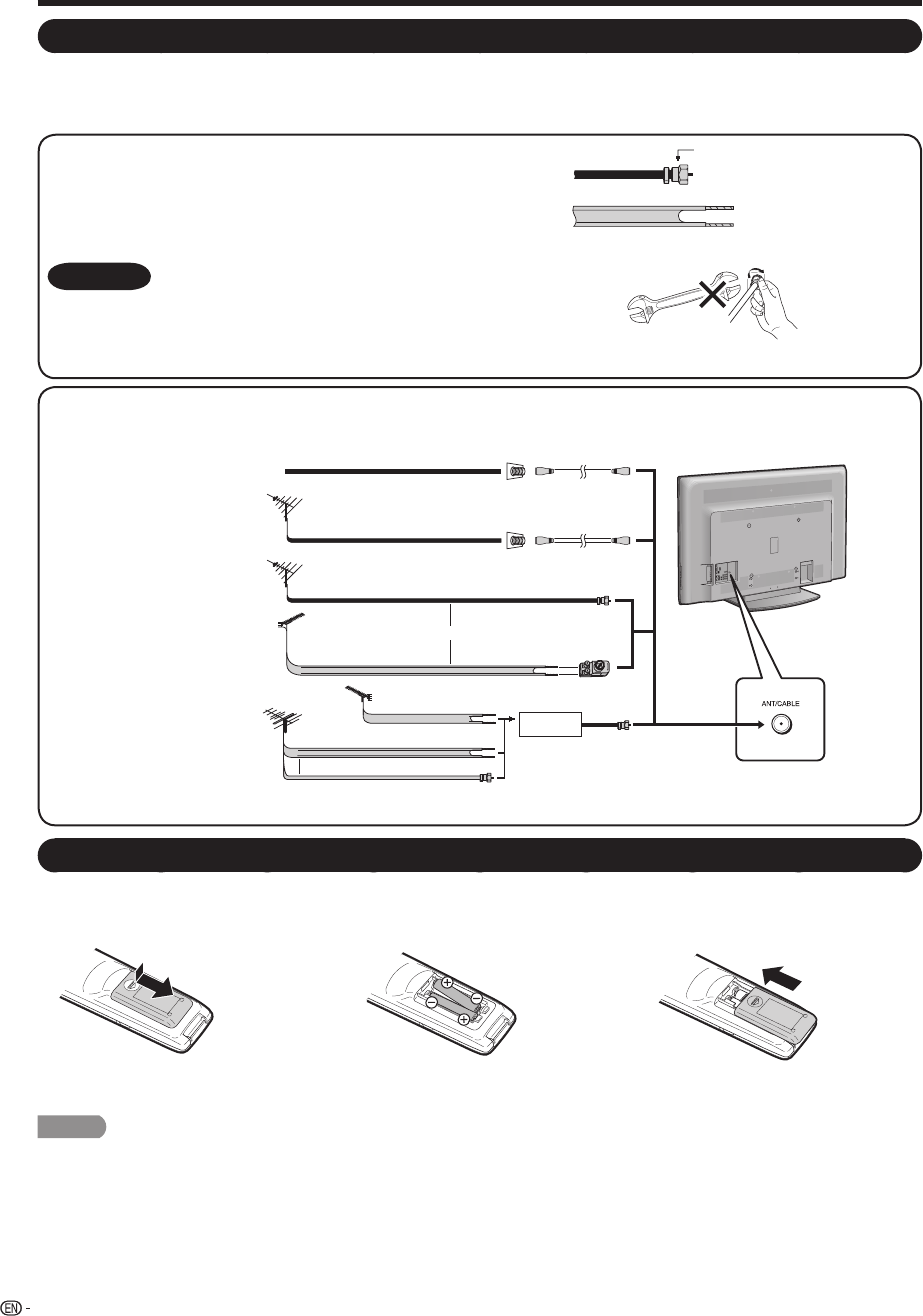 ANT/CABLE

EN -