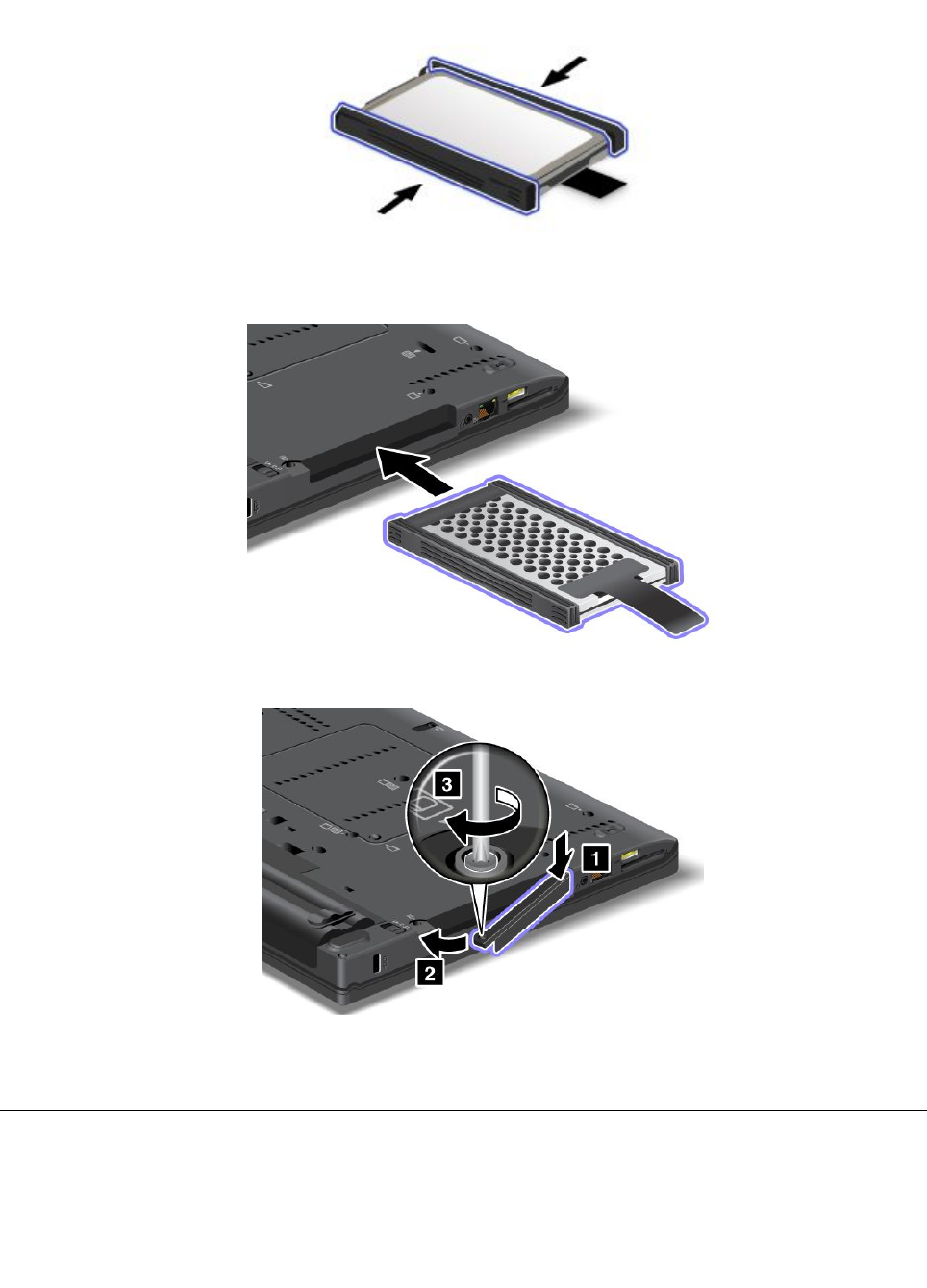 3

1

2