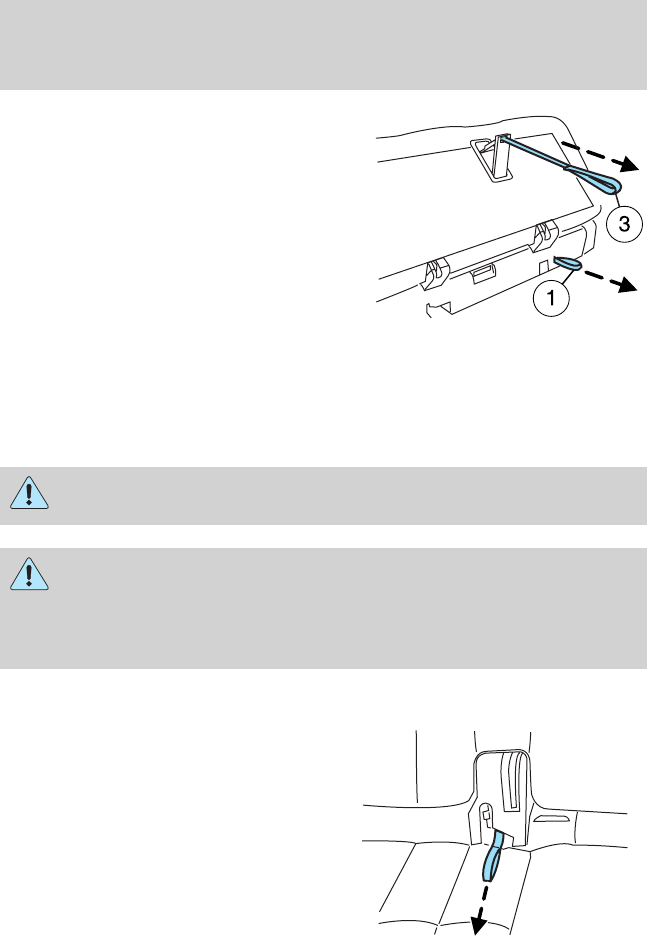 3

1