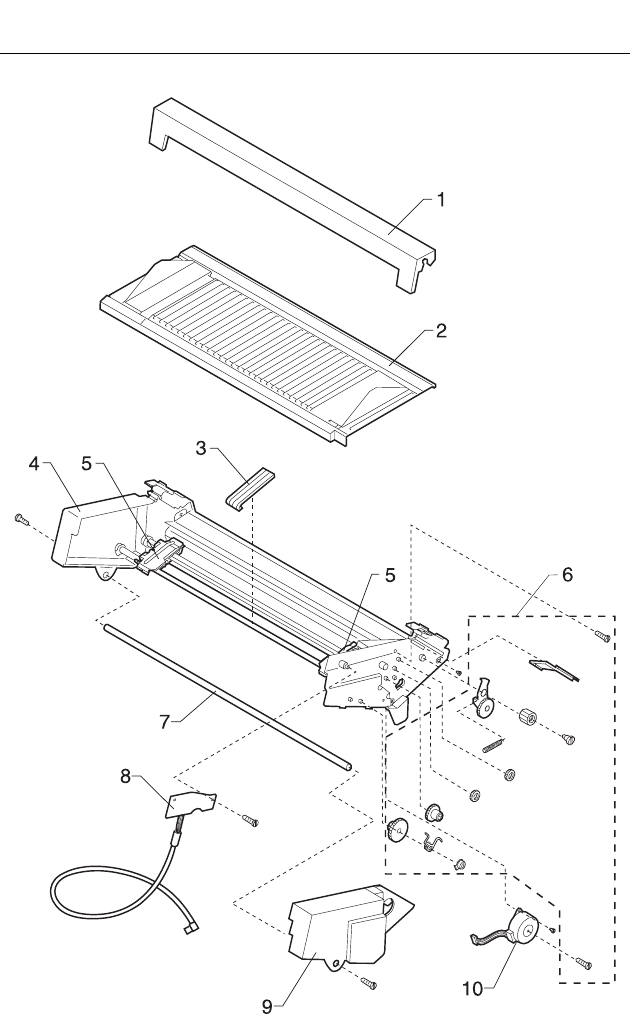 1
2
3
4
5
5
6
7
8
9
10