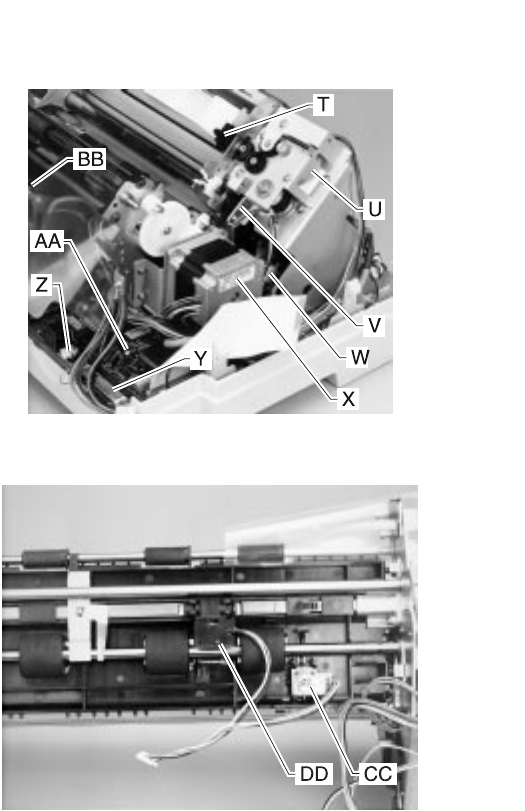 T
BB
U
AA
Z
V
W
Y
X

DD
CC