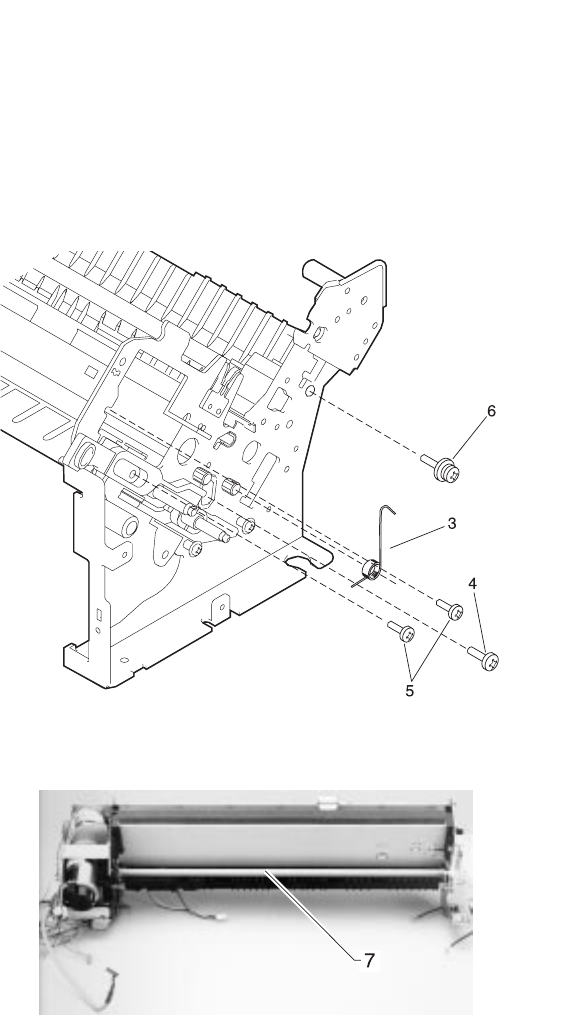 6
3
4
5
7