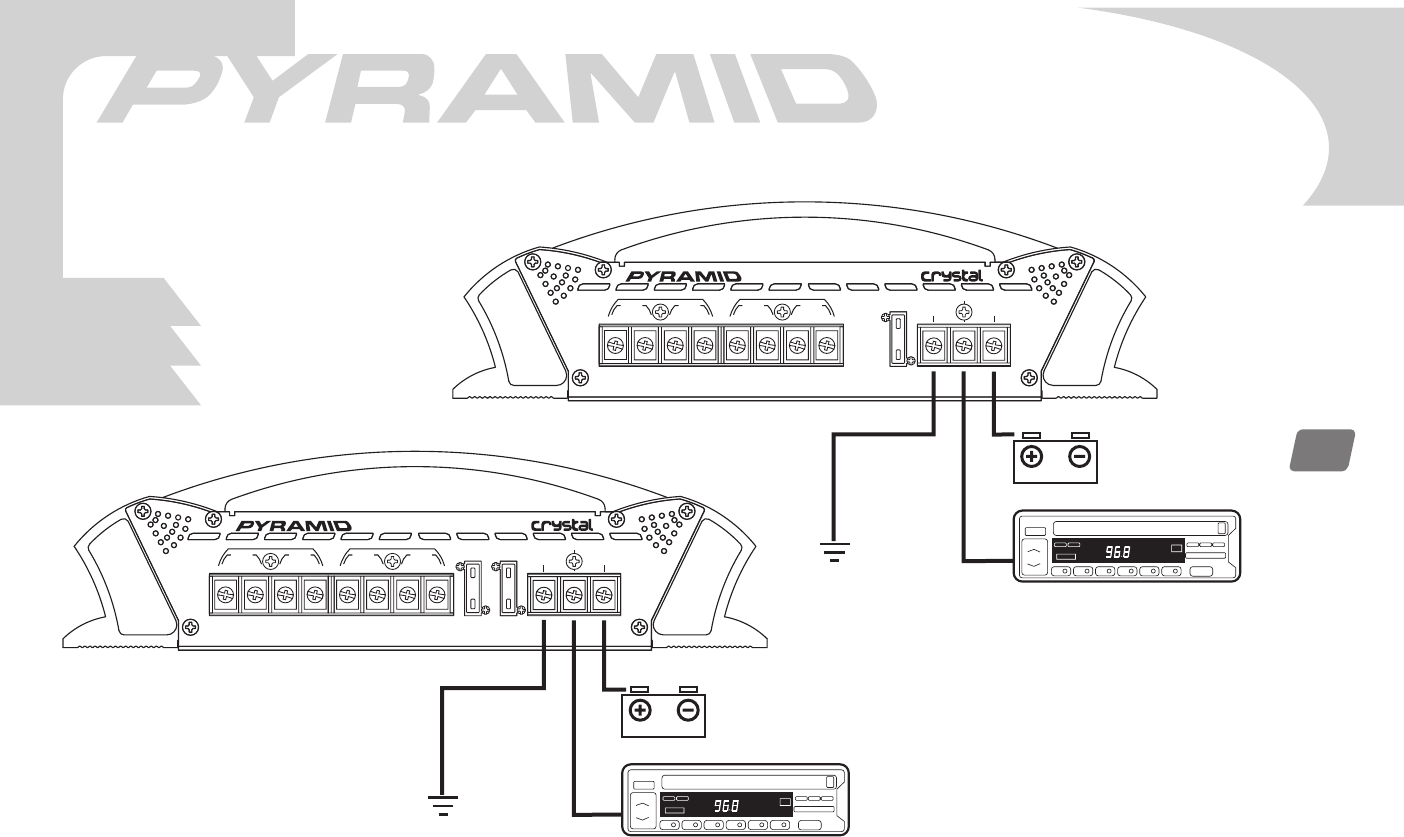 PYRAMID

PYRAMID

crystal

968

PYRAMID

crystal

968