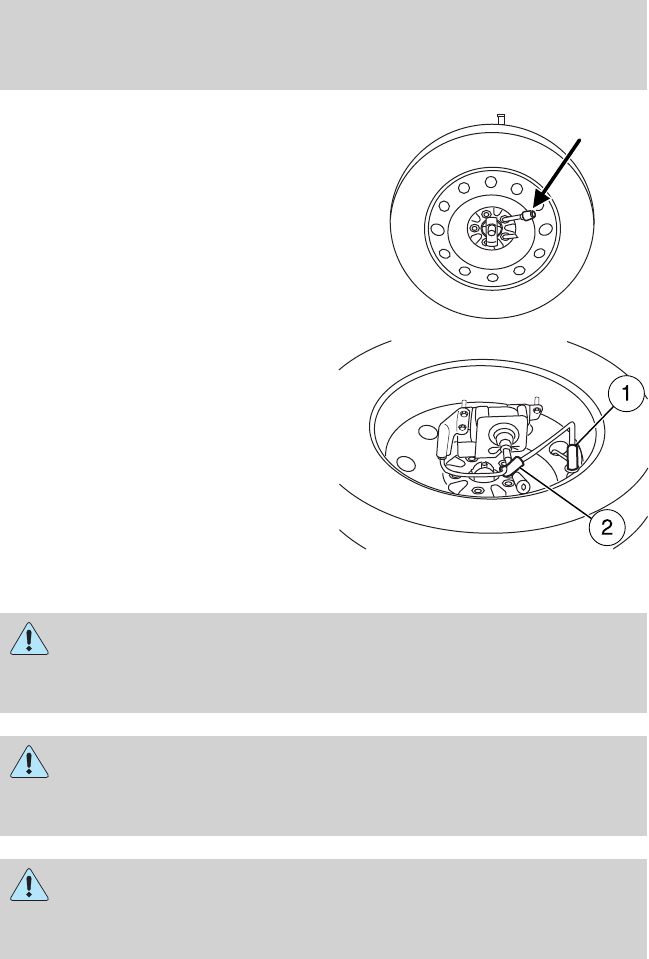 1

2