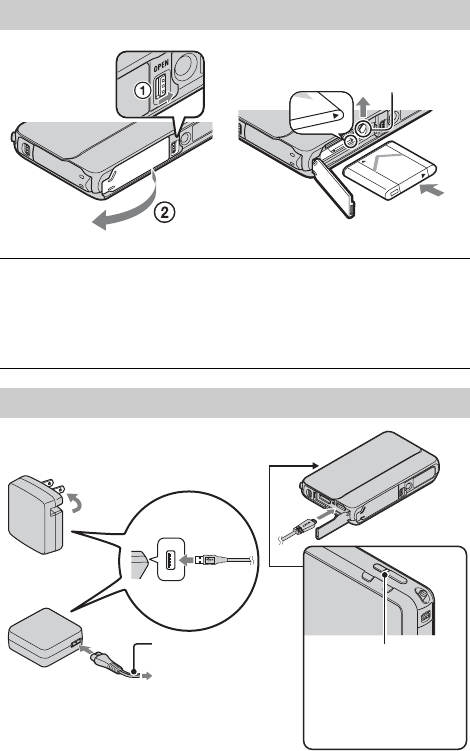 OPEN

①

②