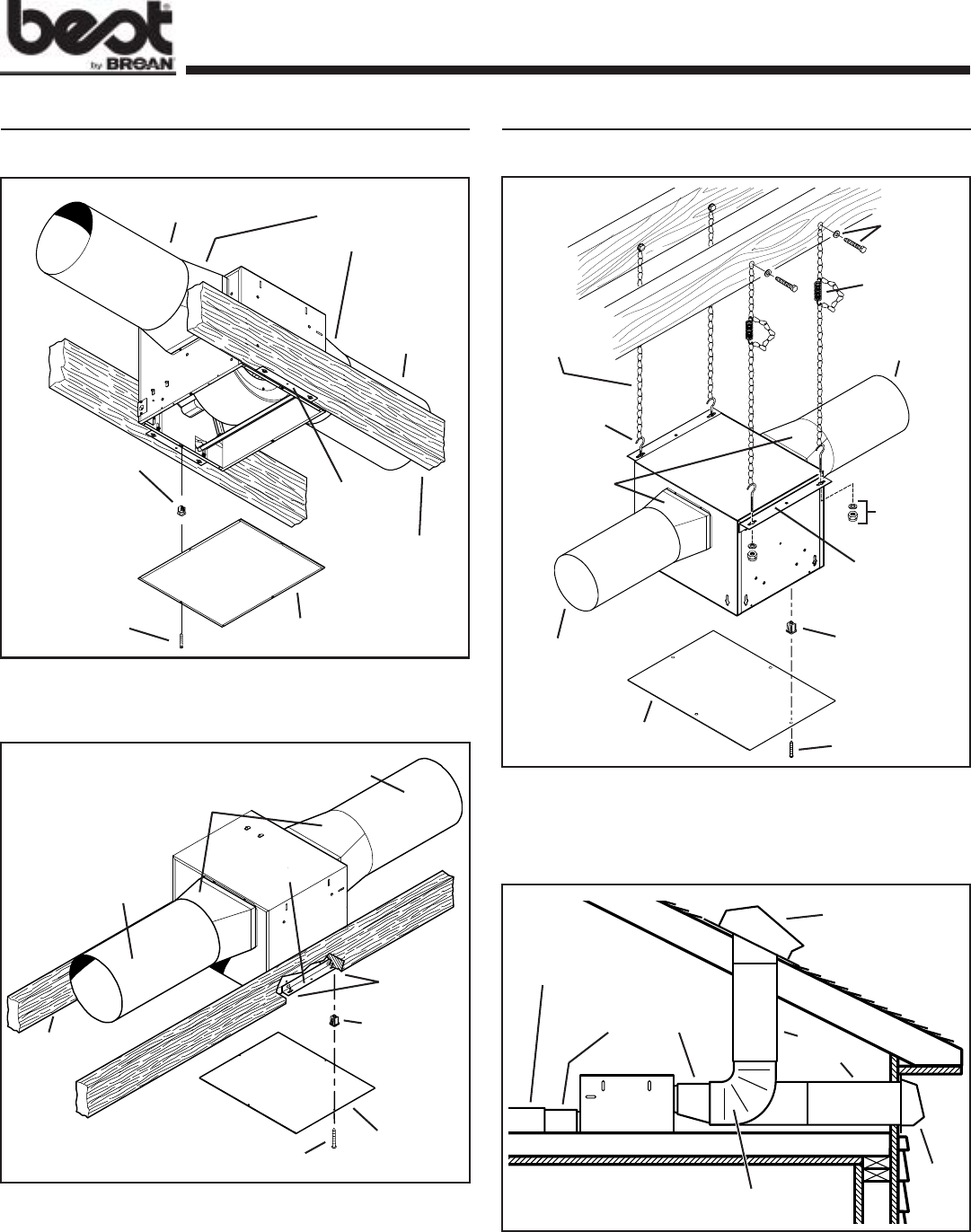 best
by BROAN