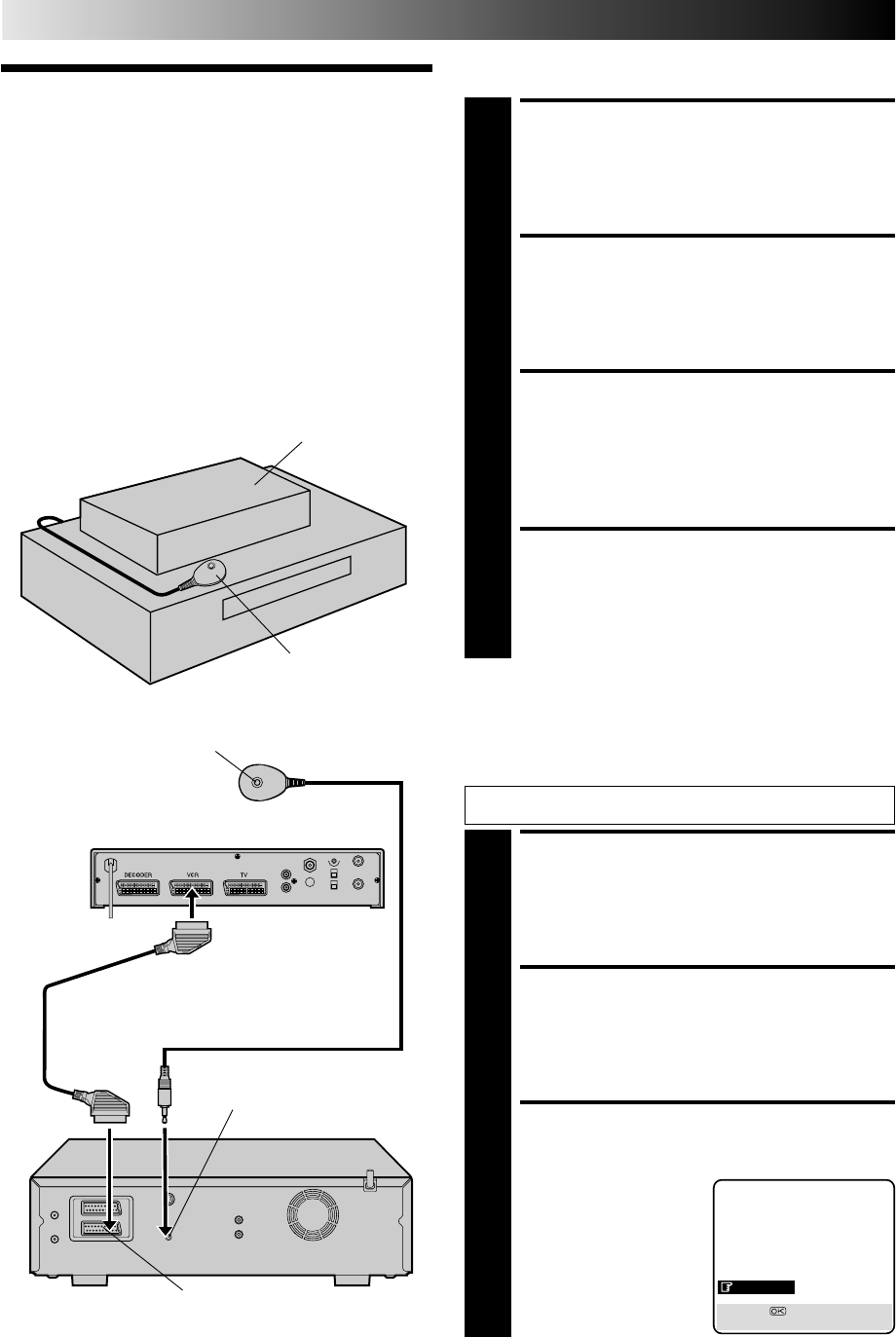 DECODER VCR TV

OK